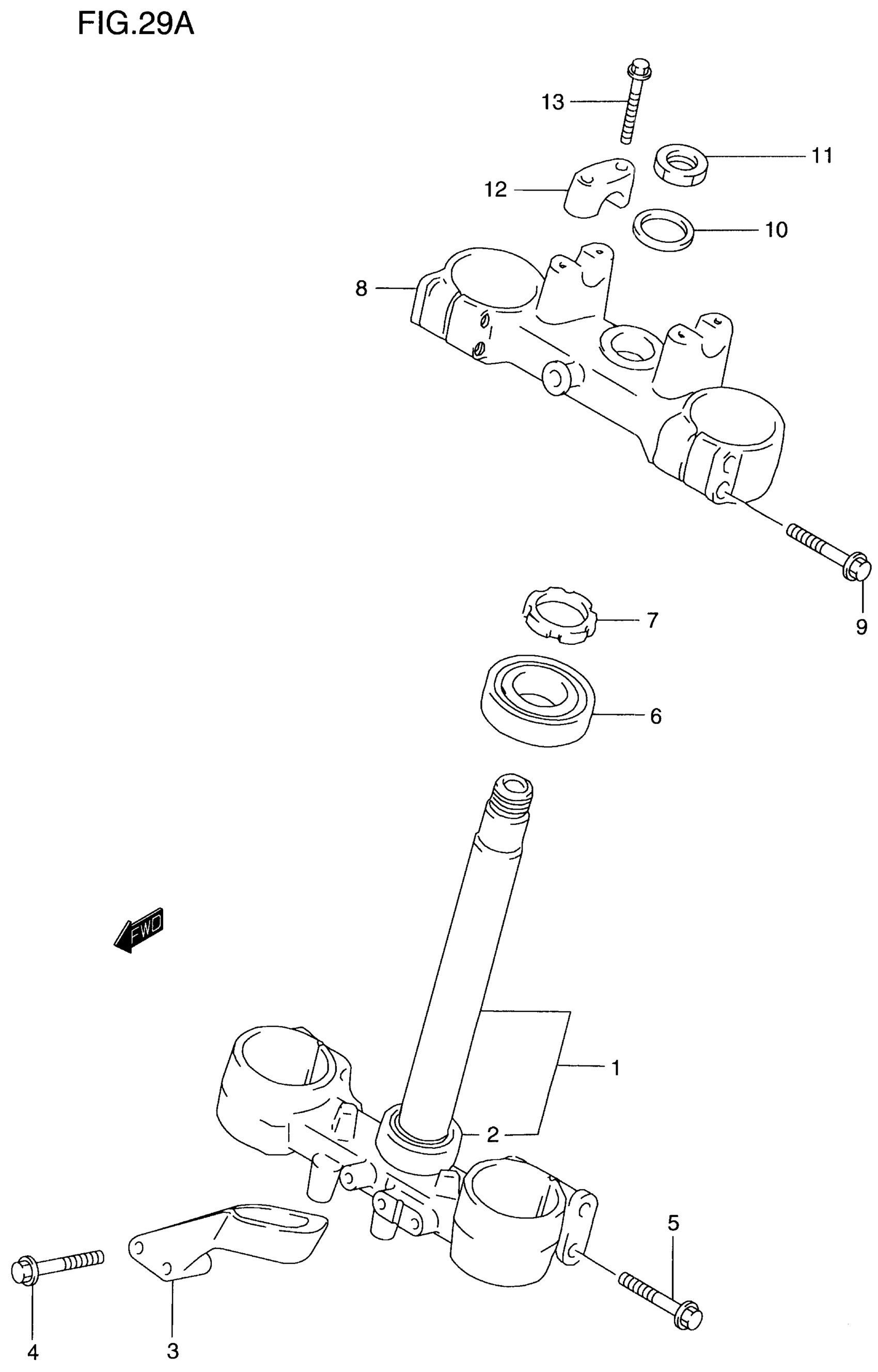 FIG.29A

13
11
12
10
8
9
7
6
FWD
1
2
5
4
3