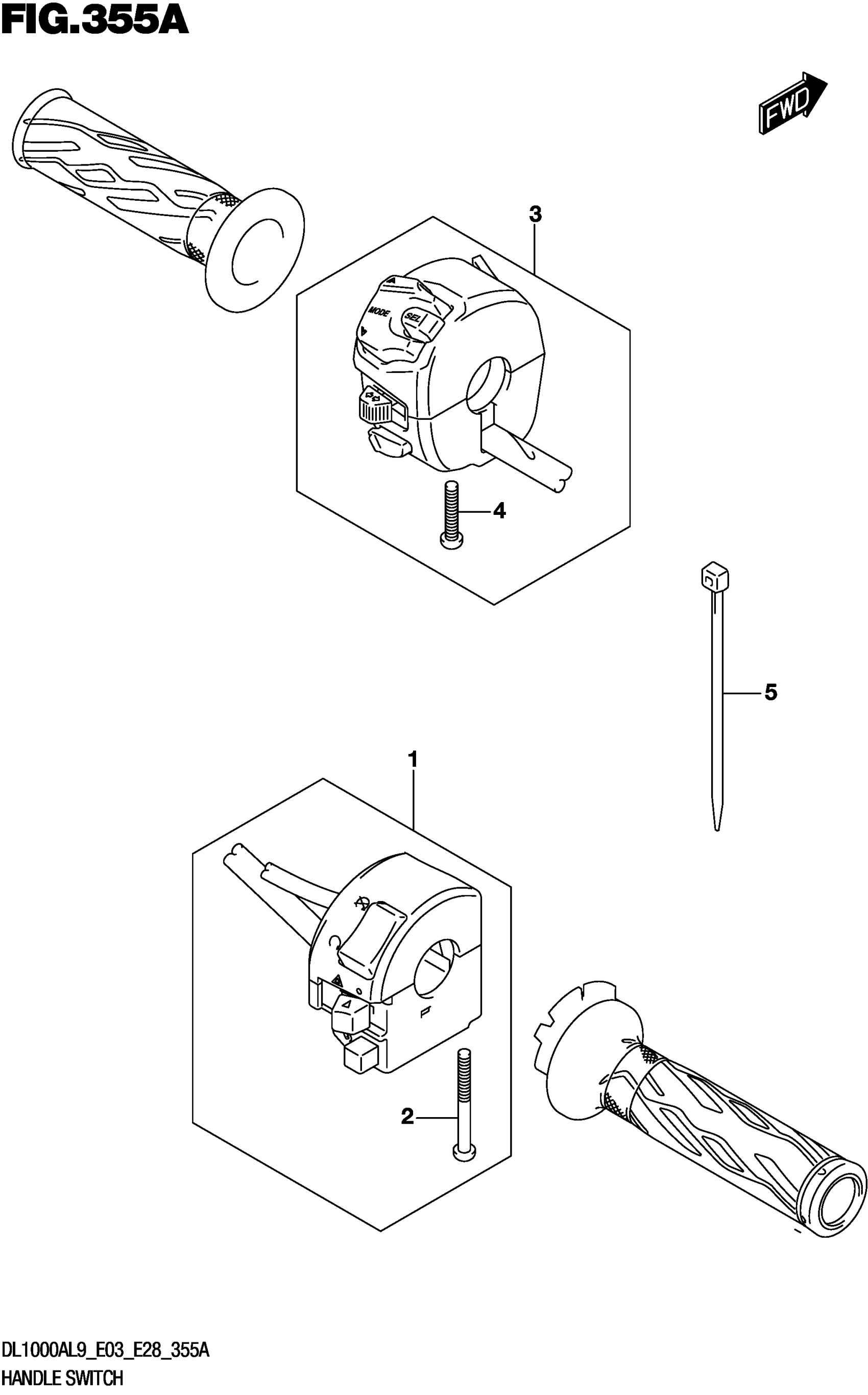 FIG.355A

FWD

3

MODE

SEL

4

5

1

2

DL1000AL9_E03_E28_355A
HANDLE SWITCH