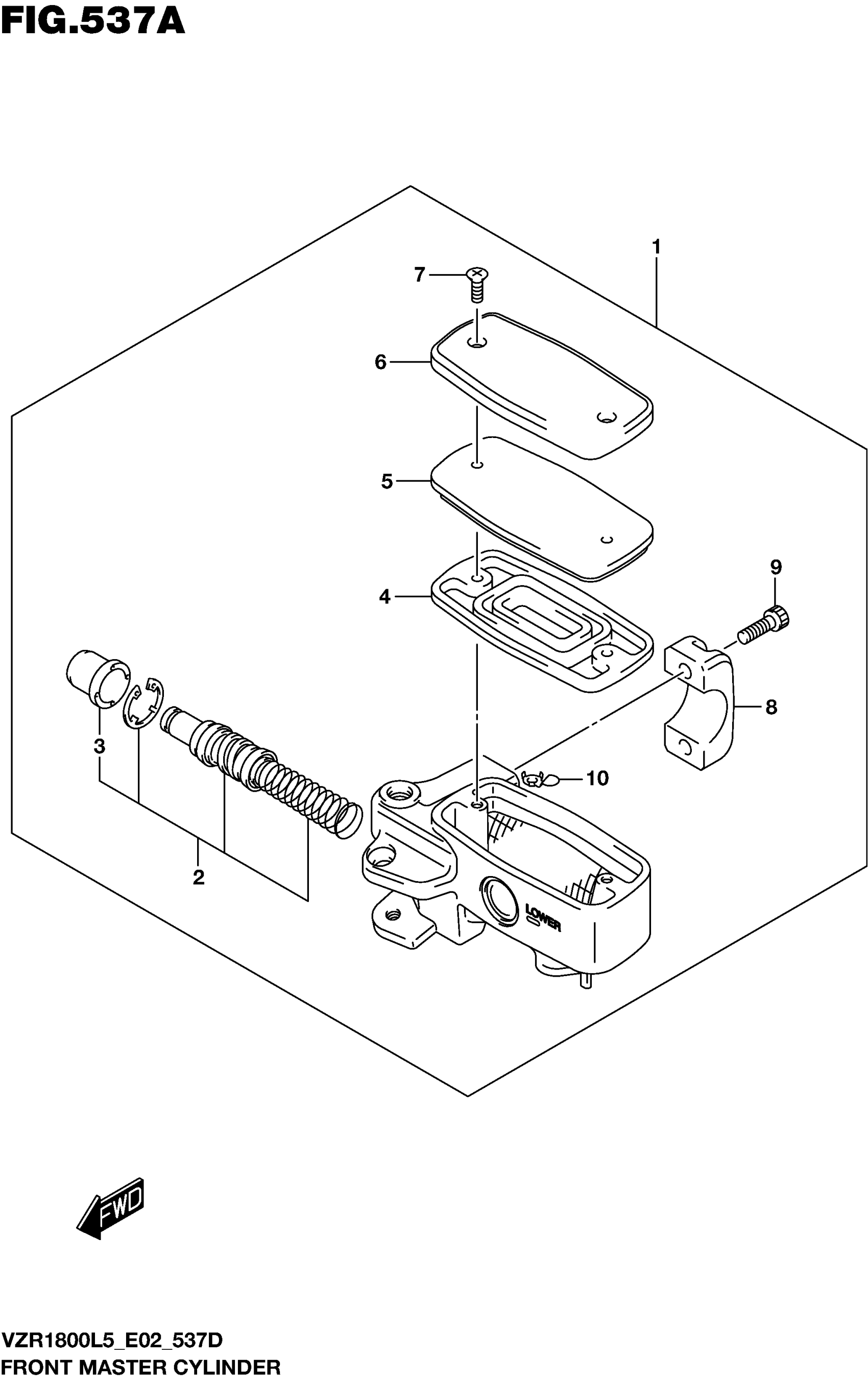 FIG.537A

1

7

6

5

4

9

8

3

10

2

LOWER

FWD

VZR1800L5_E02_537D
FRONT MASTER CYLINDER