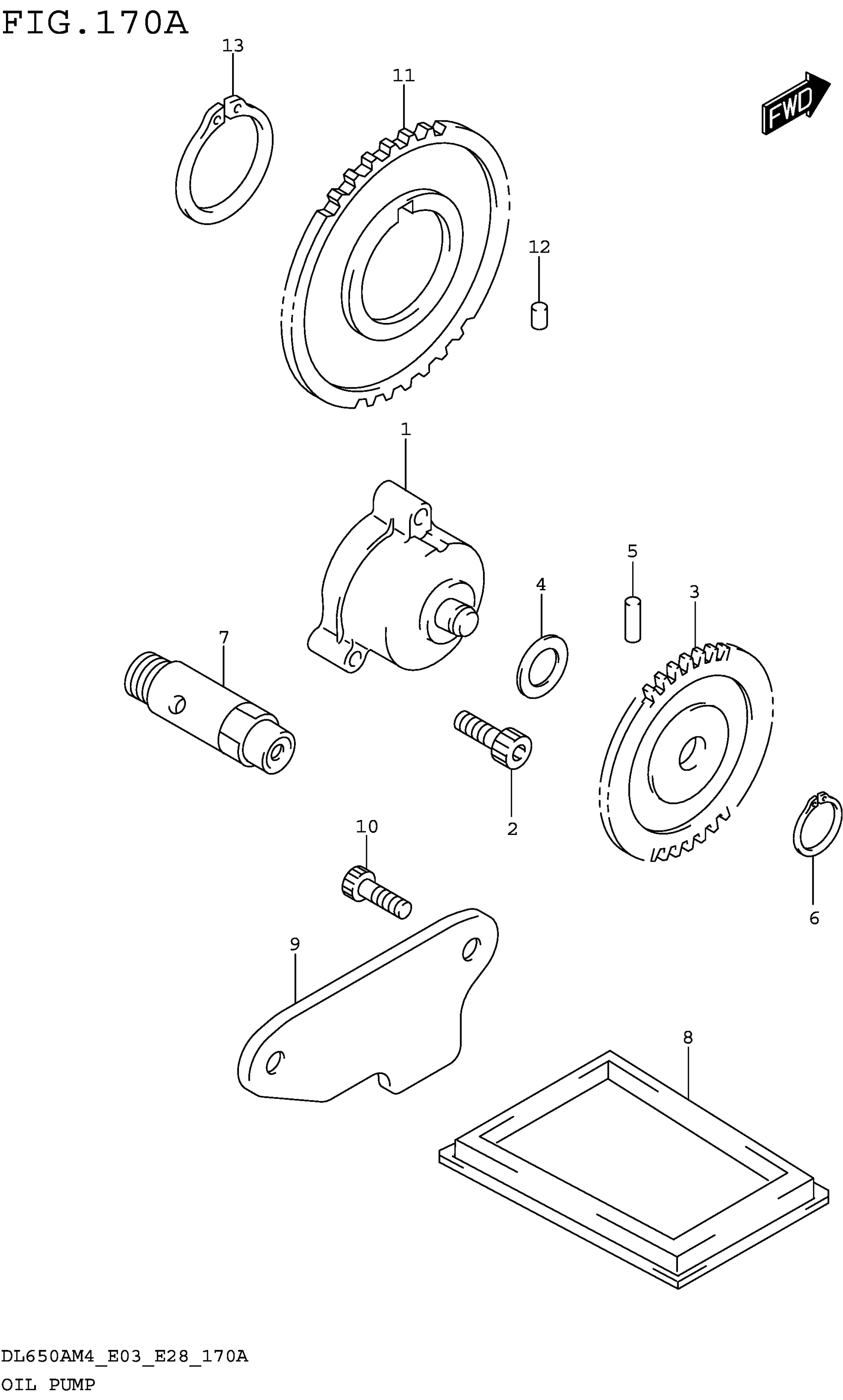 FIG.170A

13

11

FWD

12

1

5

4

3

7

2

10

6

9

8

DL650AM4_E03_E28_170A

OIL PUMP