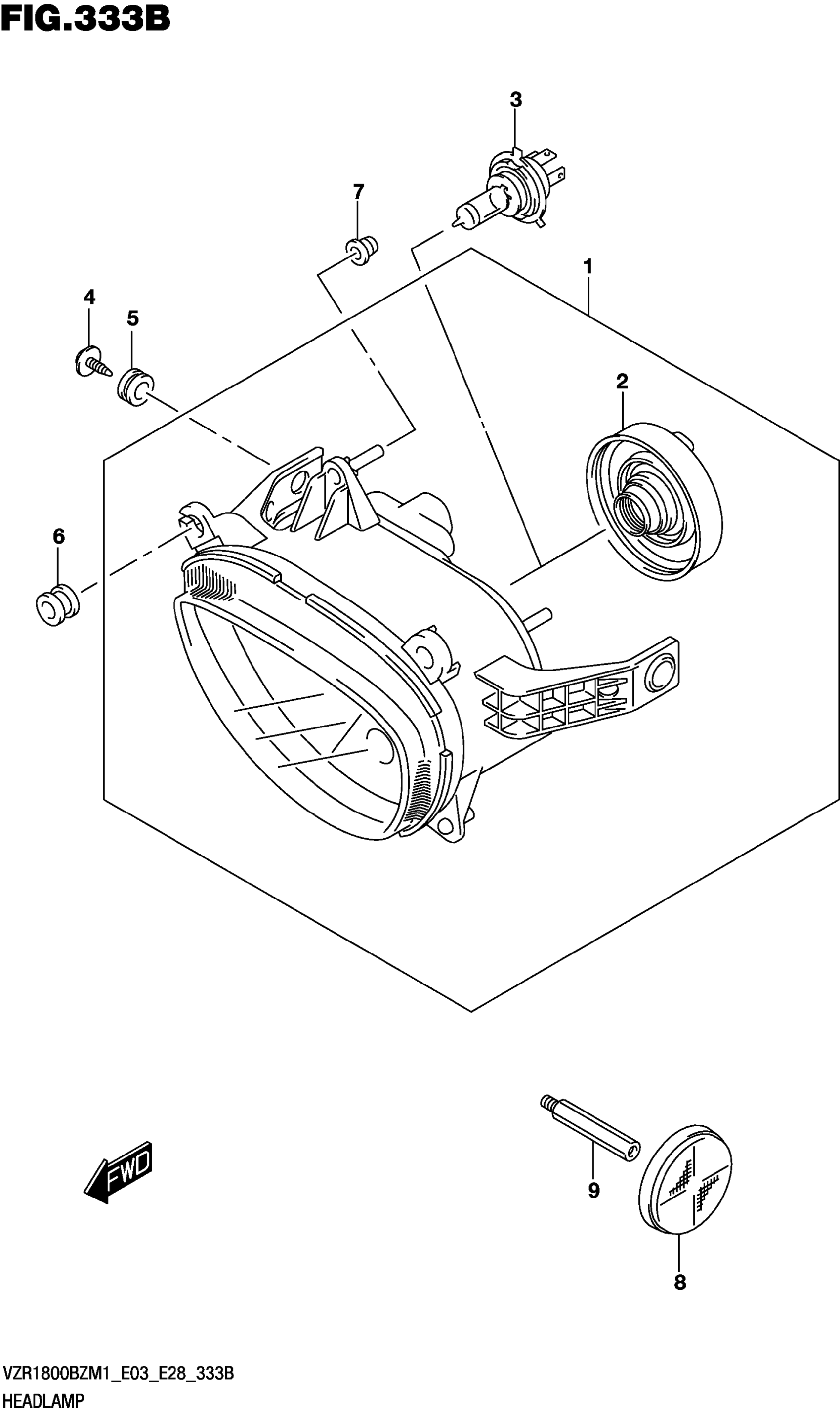 FIG.333B

3

7

1

4

5

2

6

FWD

9

8

VZR1800BZM1_E03_E28_333B
HEADLAMP