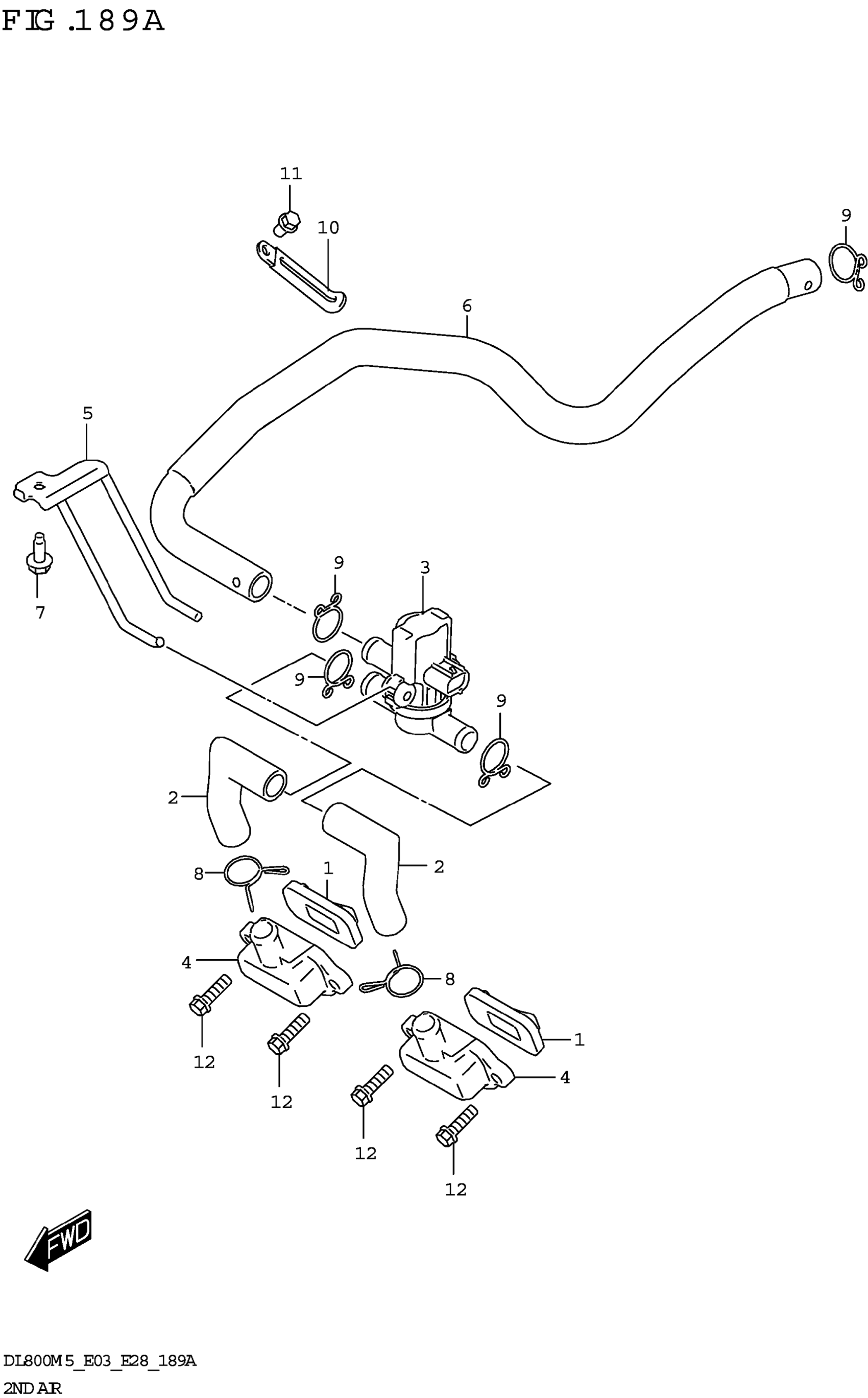 FIG.189A

11
10
9
6
5
7
9
3
9
9
2
2
8
1
4
8
1
4
12
12
12
12

FWD

DL800M5_E03_E28_189A
2ND AIR