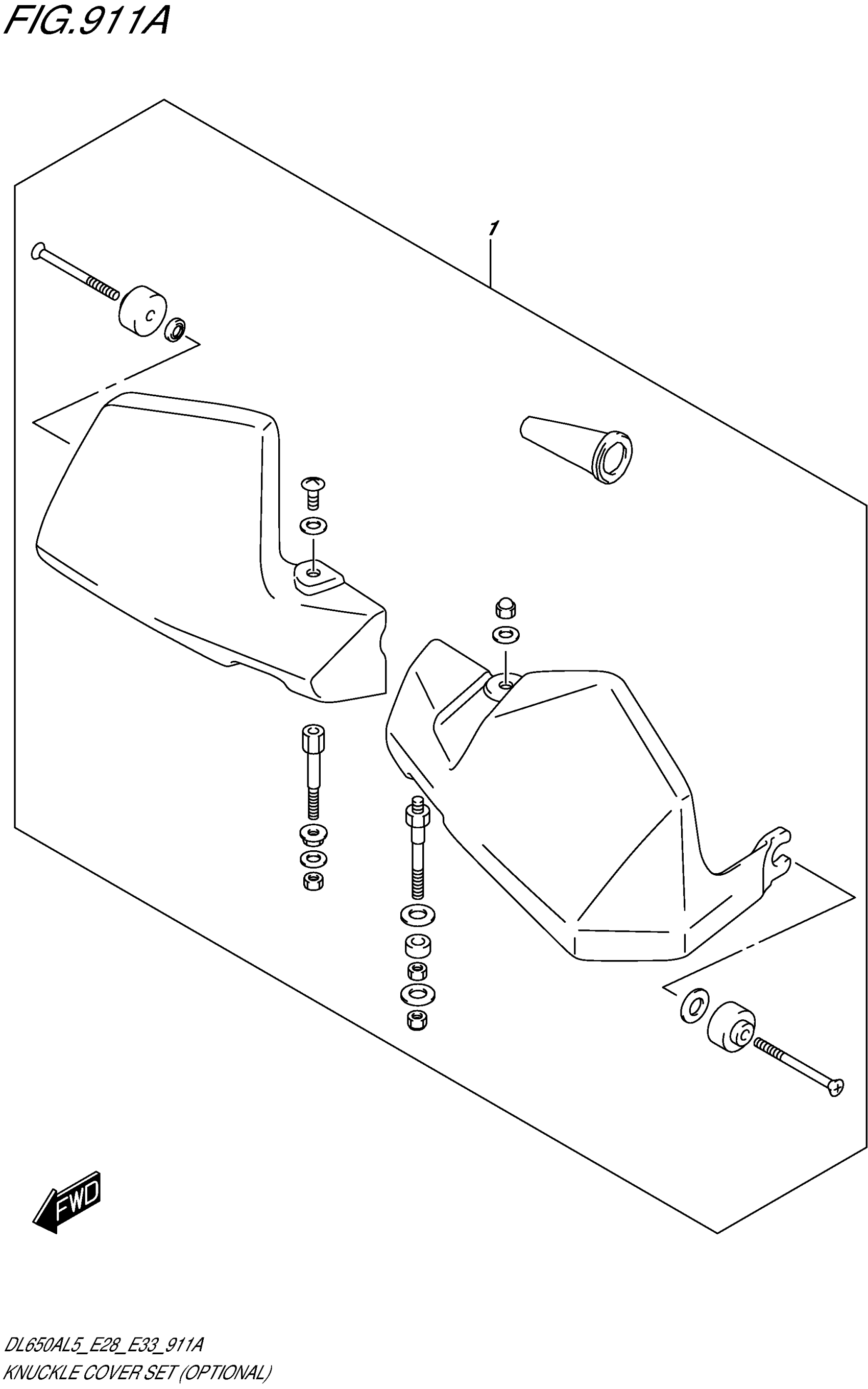 FIG.911A

1

FWD

DL650AL5_E28_E33_911A
KNUCKLE COVER SET (OPTIONAL)