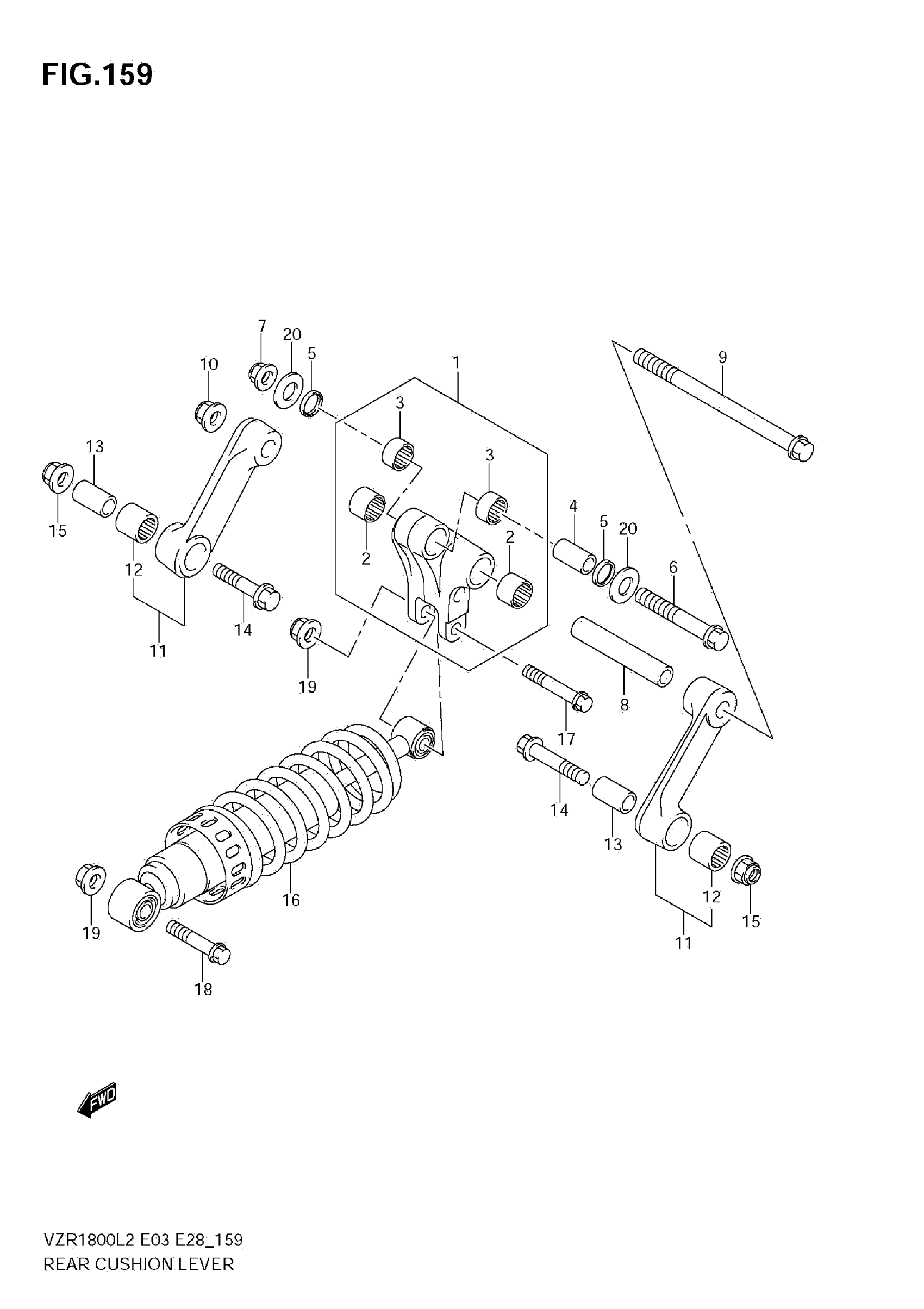 FIG.159

7
20
5
10
1
9
3
13
3
15
4
5
20
2
2
12
6
14
11
19
8
17
14
13
16
12
15
19
11
18

FWD

VZR1800L2 E03 E28_159
REAR CUSHION LEVER