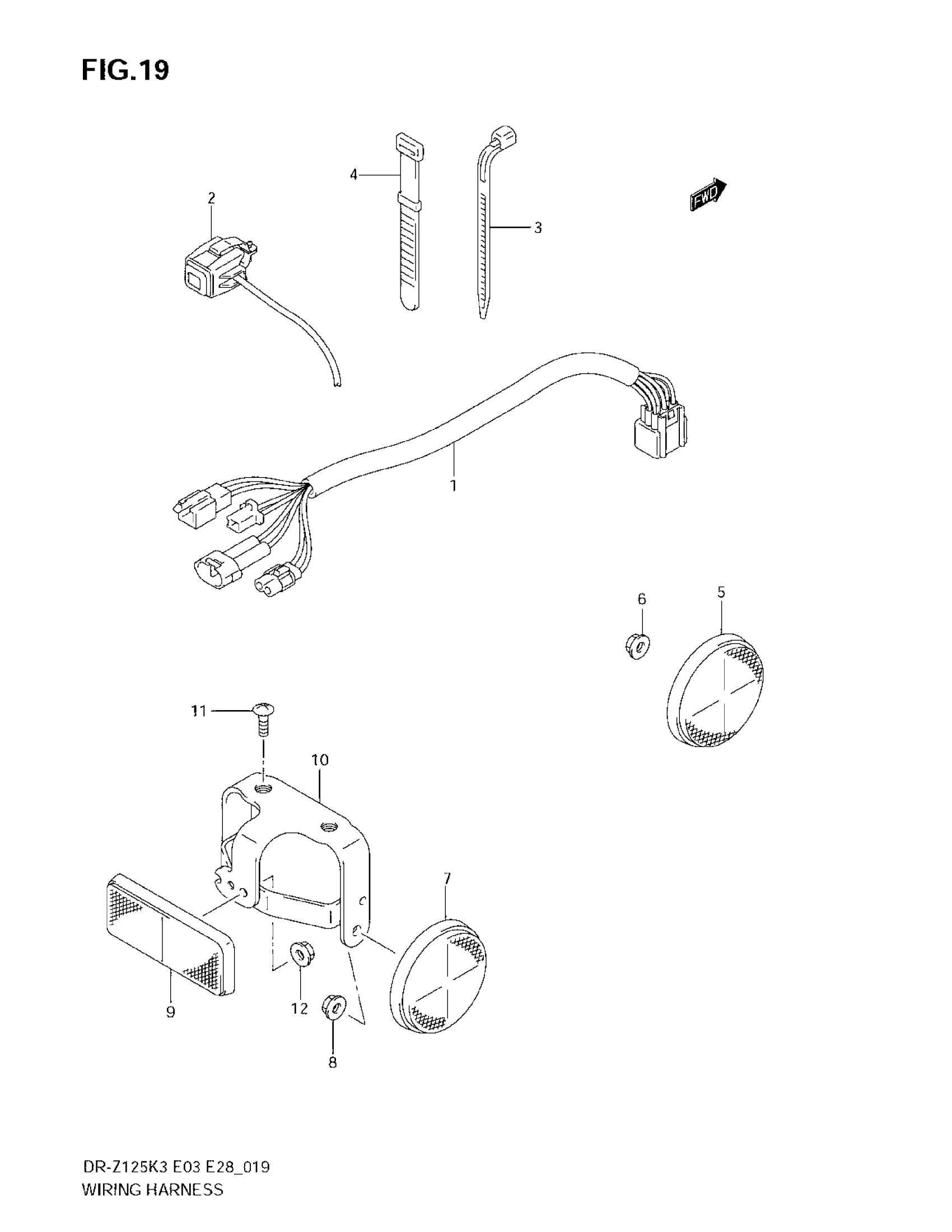 FIG.19

4
2
3
FWD
1
6
5
11
10
7
9
12
8

DR-Z125K3 E03 E28_019
WIRING HARNESS