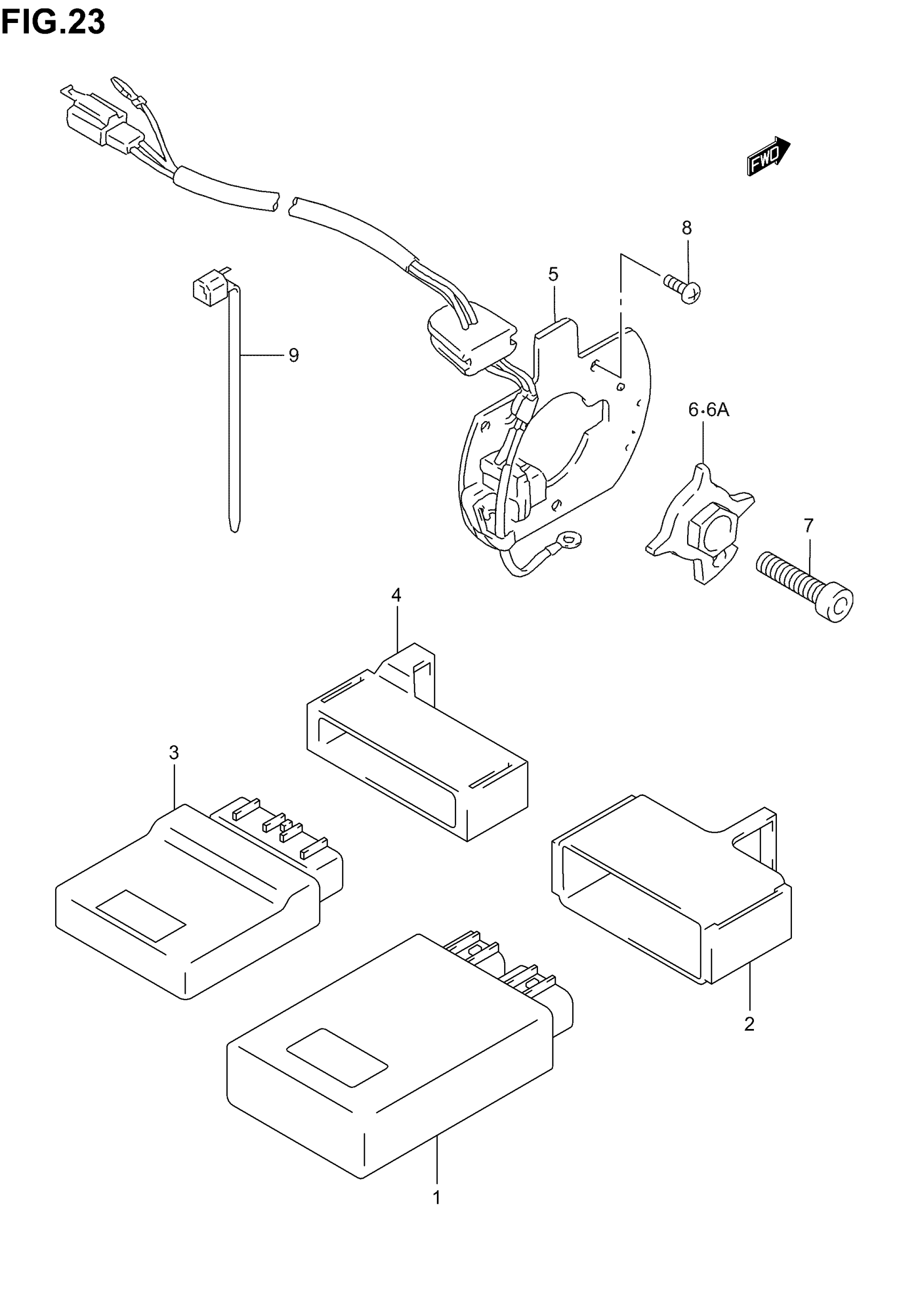 FIG.23

FWD

8

5

9

6·6A

7

4

3

2

1