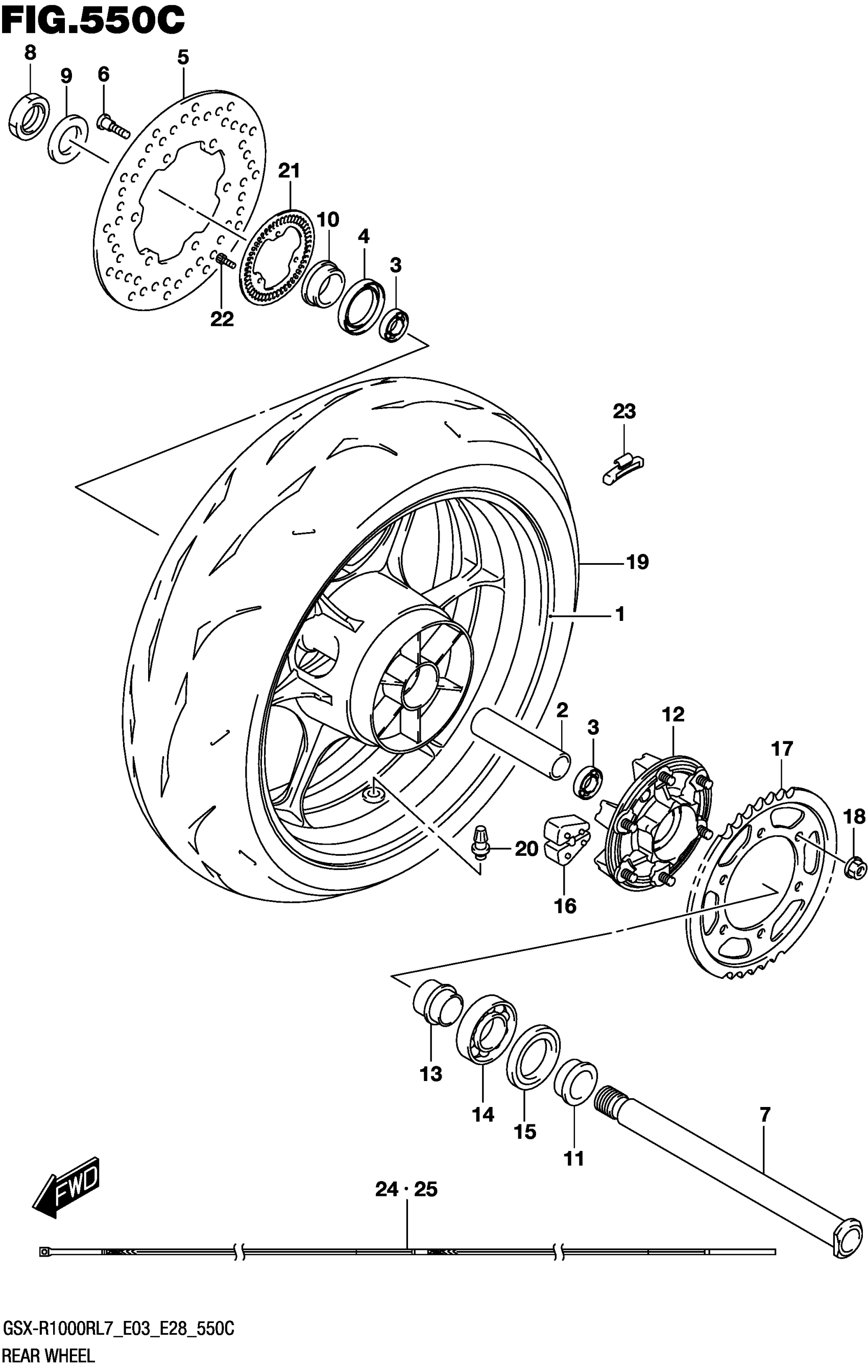 FIG.550C

8
9
6
5
21
10
4
3
22
23
19
1
2
3
12
17
18
20
16
13
14
15
11
7
FWD
24 · 25

GSX-R1000RL7_E03_E28_550C
REAR WHEEL