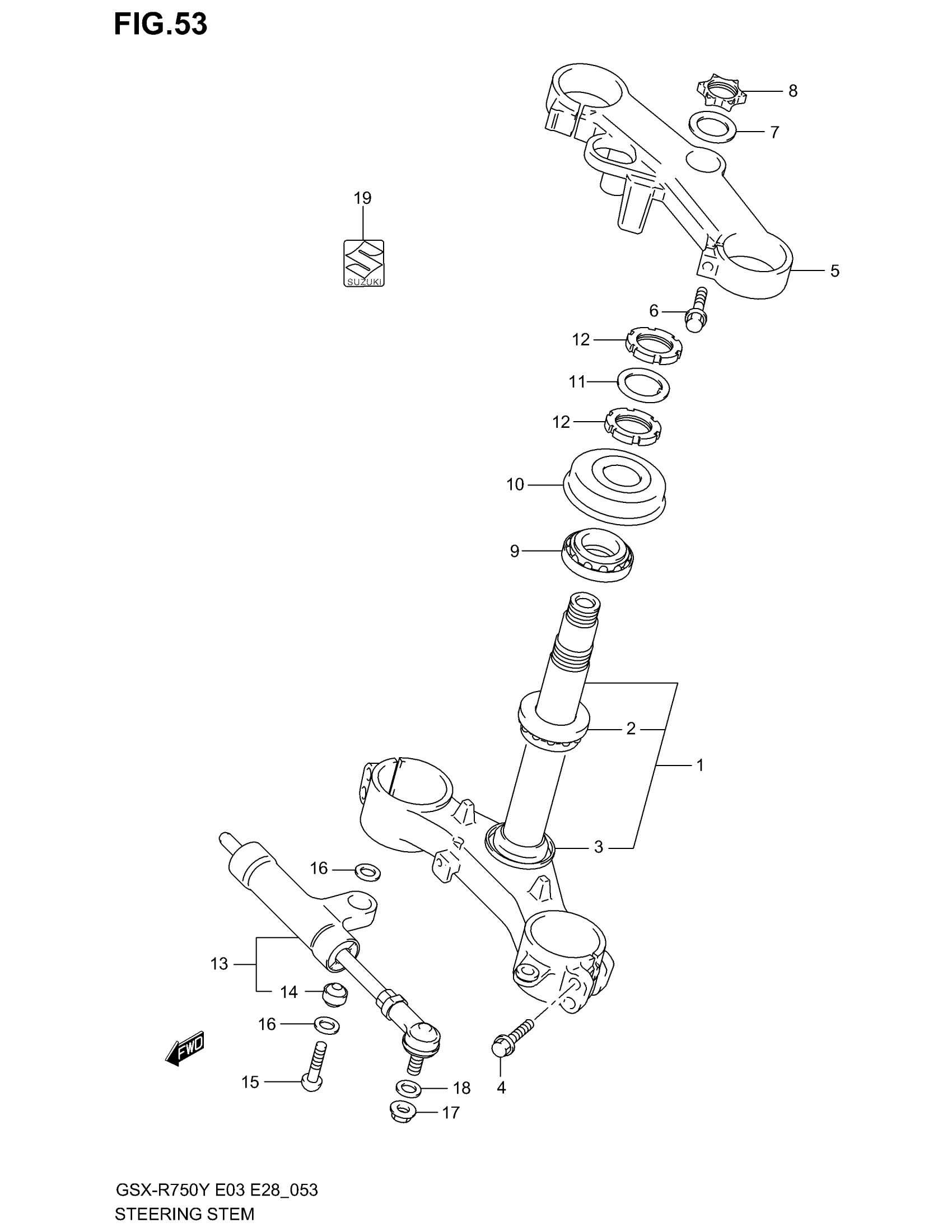 FIG.53

8
7
19
SUZUKI
5
6
12
11
12
10
9
2
1
3
16
13
14
16
FWD
15
18
17
4

GSX-R750Y E03 E28_053
STEERING STEM