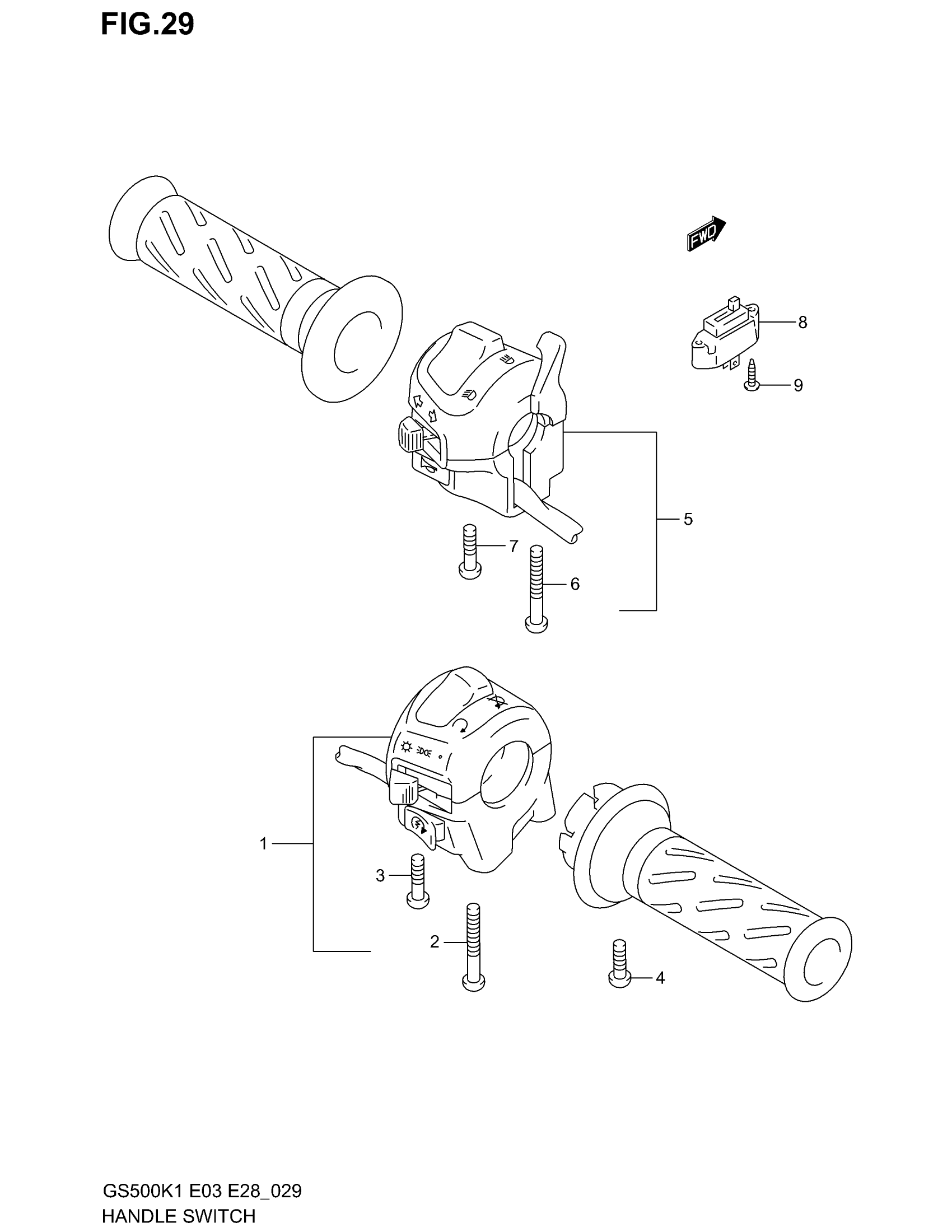 FIG.29

FWD

8

9

5

7

6

1

3

2

4

GS500K1 E03 E28_029
HANDLE SWITCH