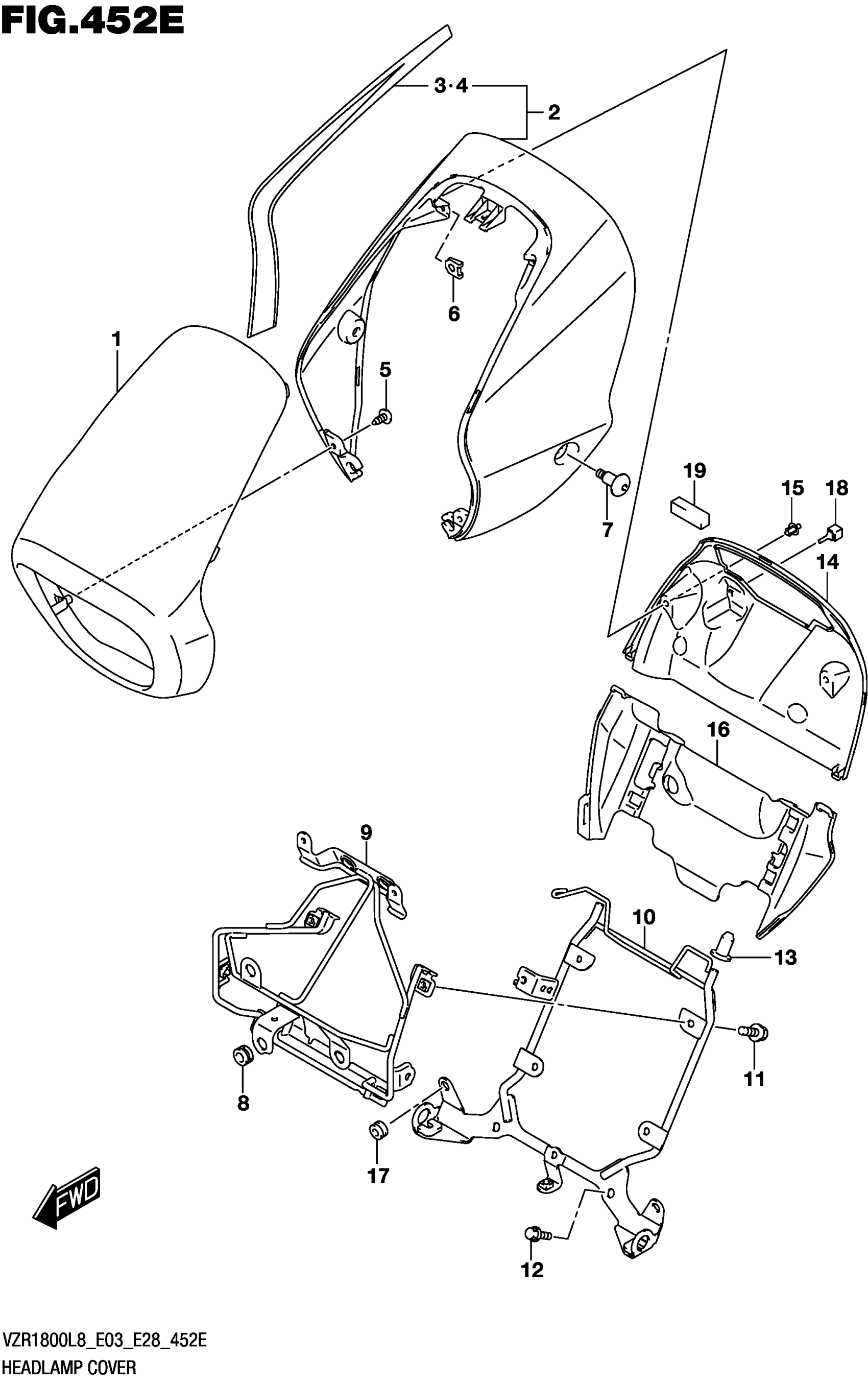 FIG.452E

3·4
2
6
1
5
7
19
15
18
14
16
9
10
13
11
8
17
12
FWD

VZR1800L8_E03_E28_452E
HEADLAMP COVER