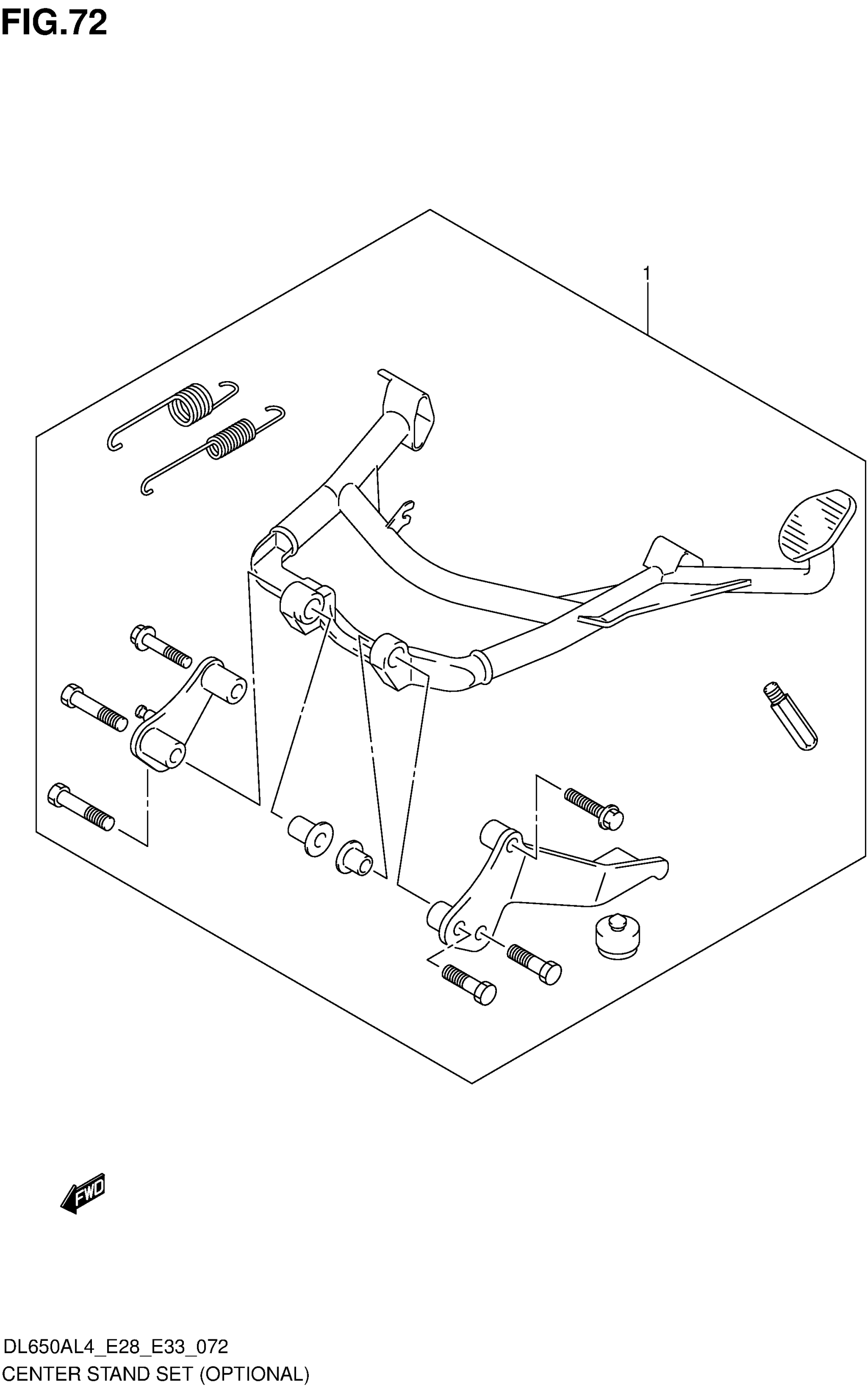 FIG.72

1

FWD

DL650AL4_E28_E33_072
CENTER STAND SET (OPTIONAL)