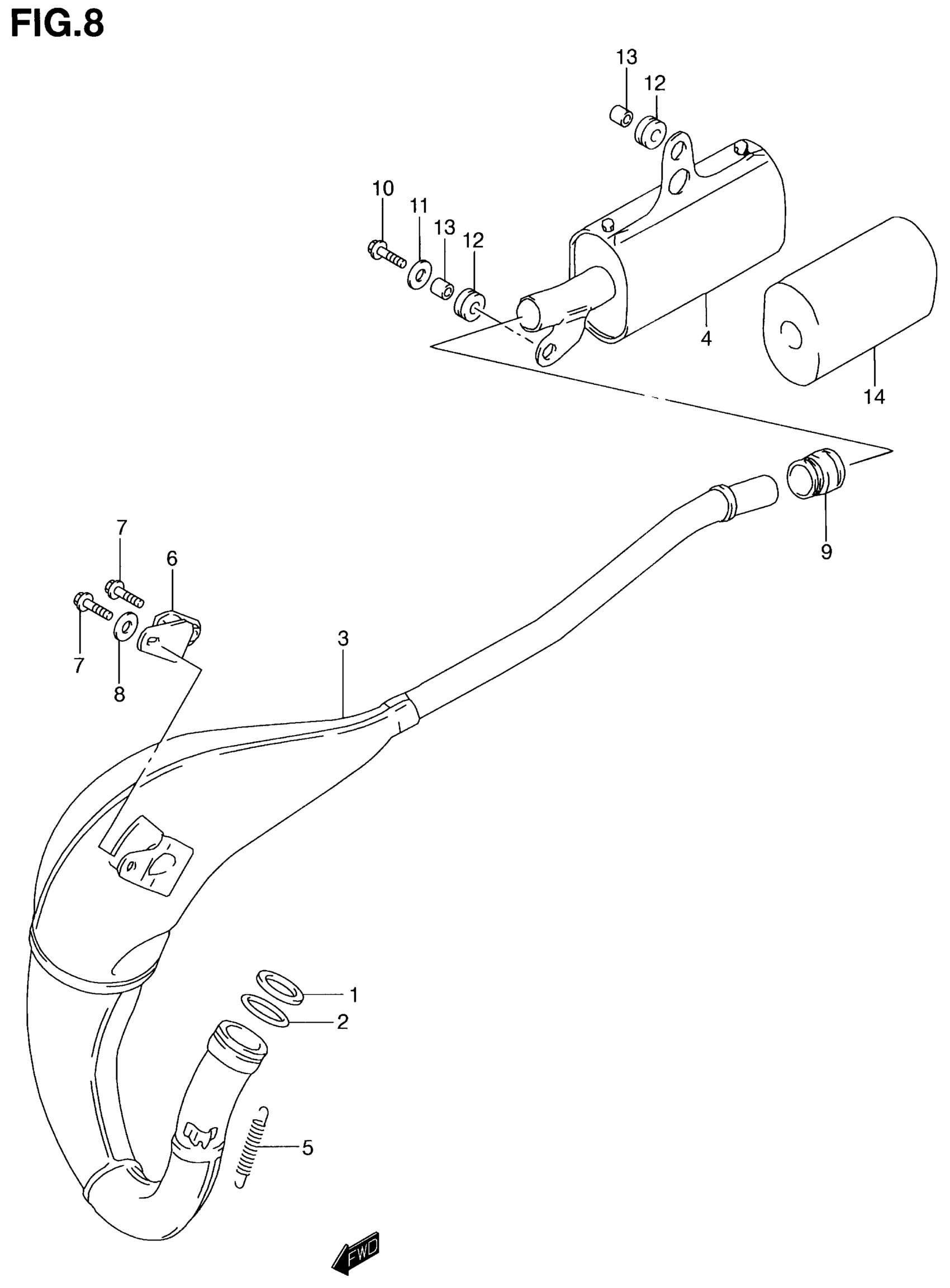 FIG.8

13
12
10
11
13
12
4
14
9
7
6
7
8
3
1
2
5
FWD