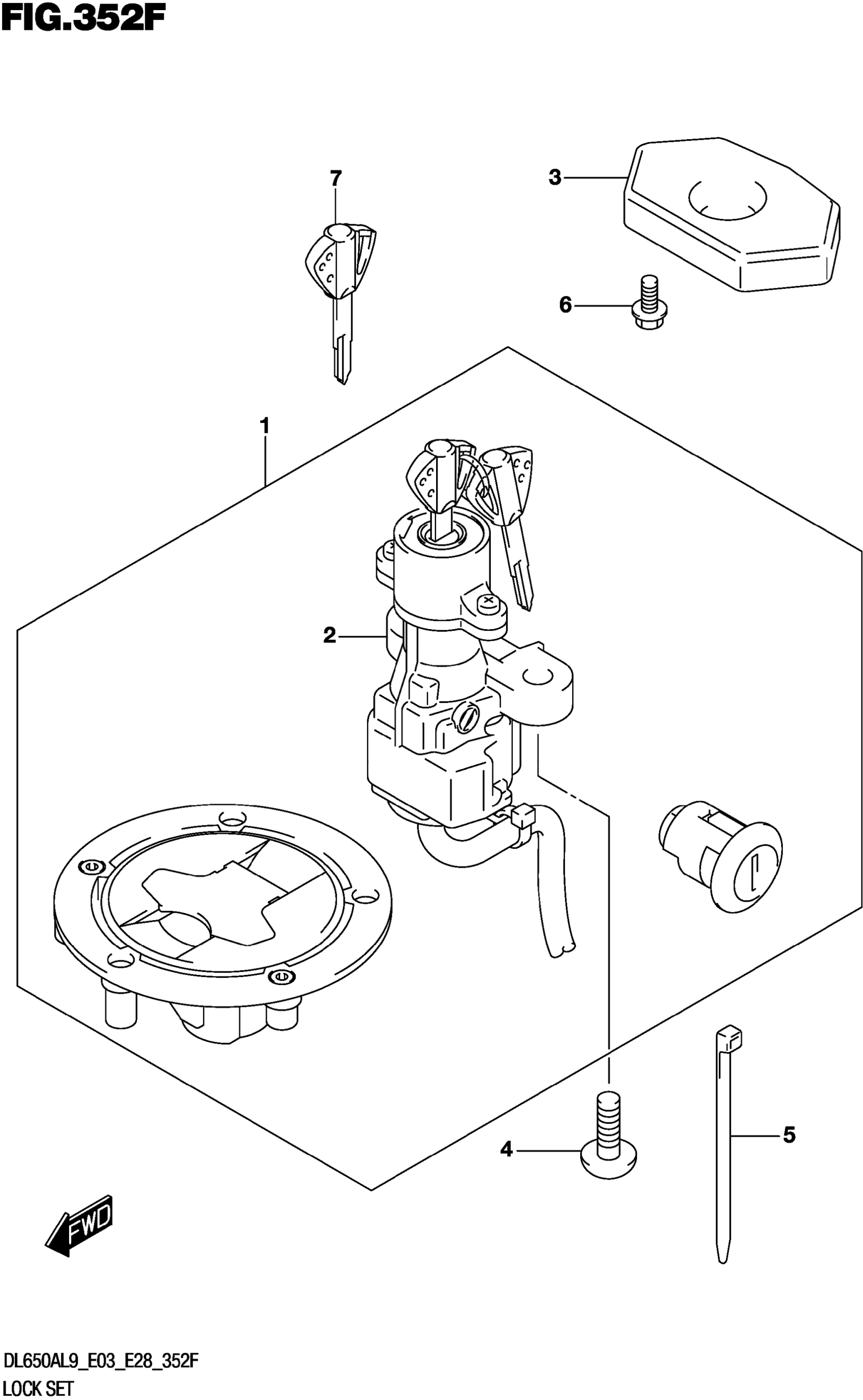 FIG.352F

7

3

6

1

2

4

5

FWD

DL650AL9_E03_E28_352F
LOCK SET