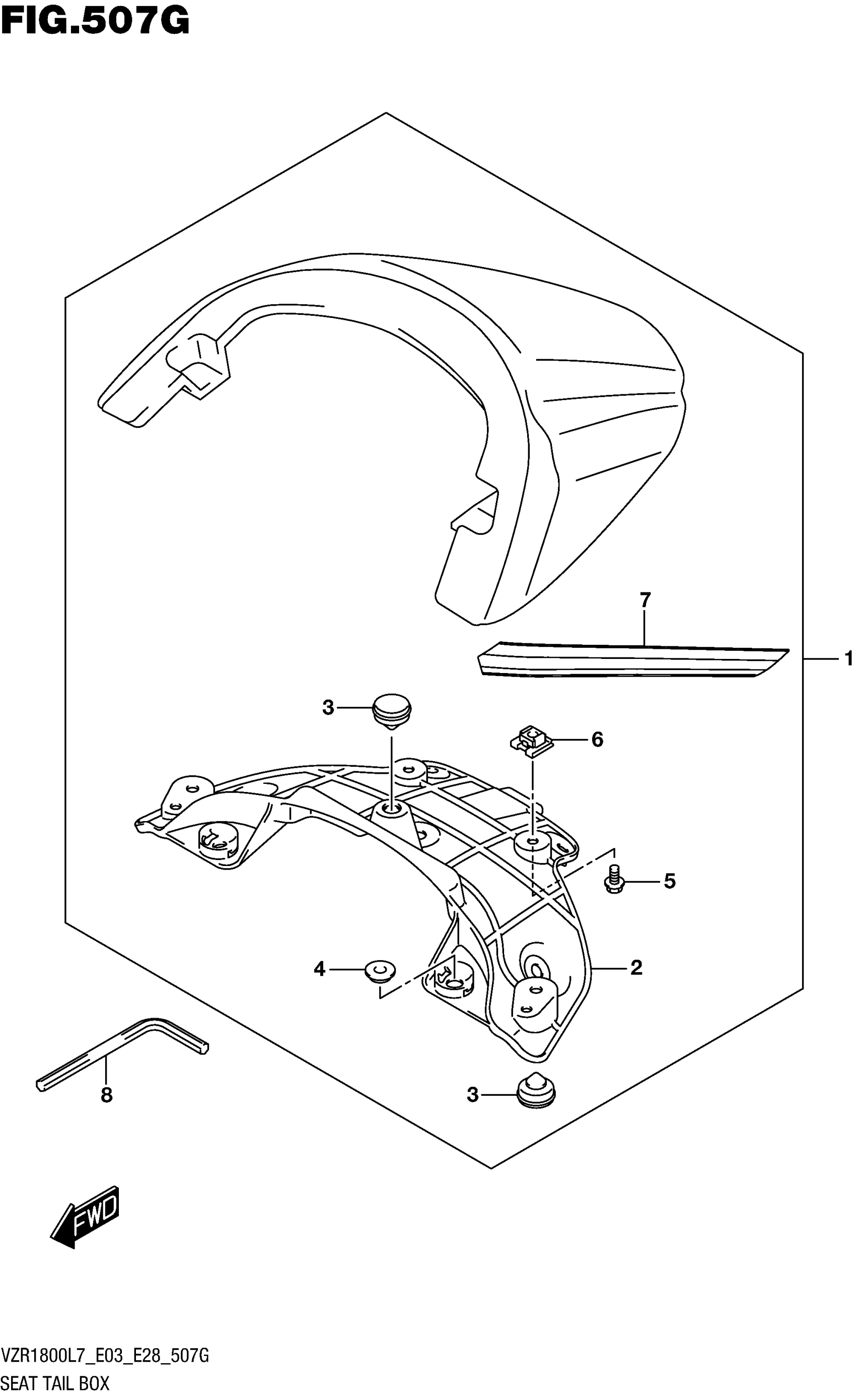 FIG.507G

7
1
3
6
5
4
2
8
3

FWD

VZR1800L7_E03_E28_507G
SEAT TAIL BOX