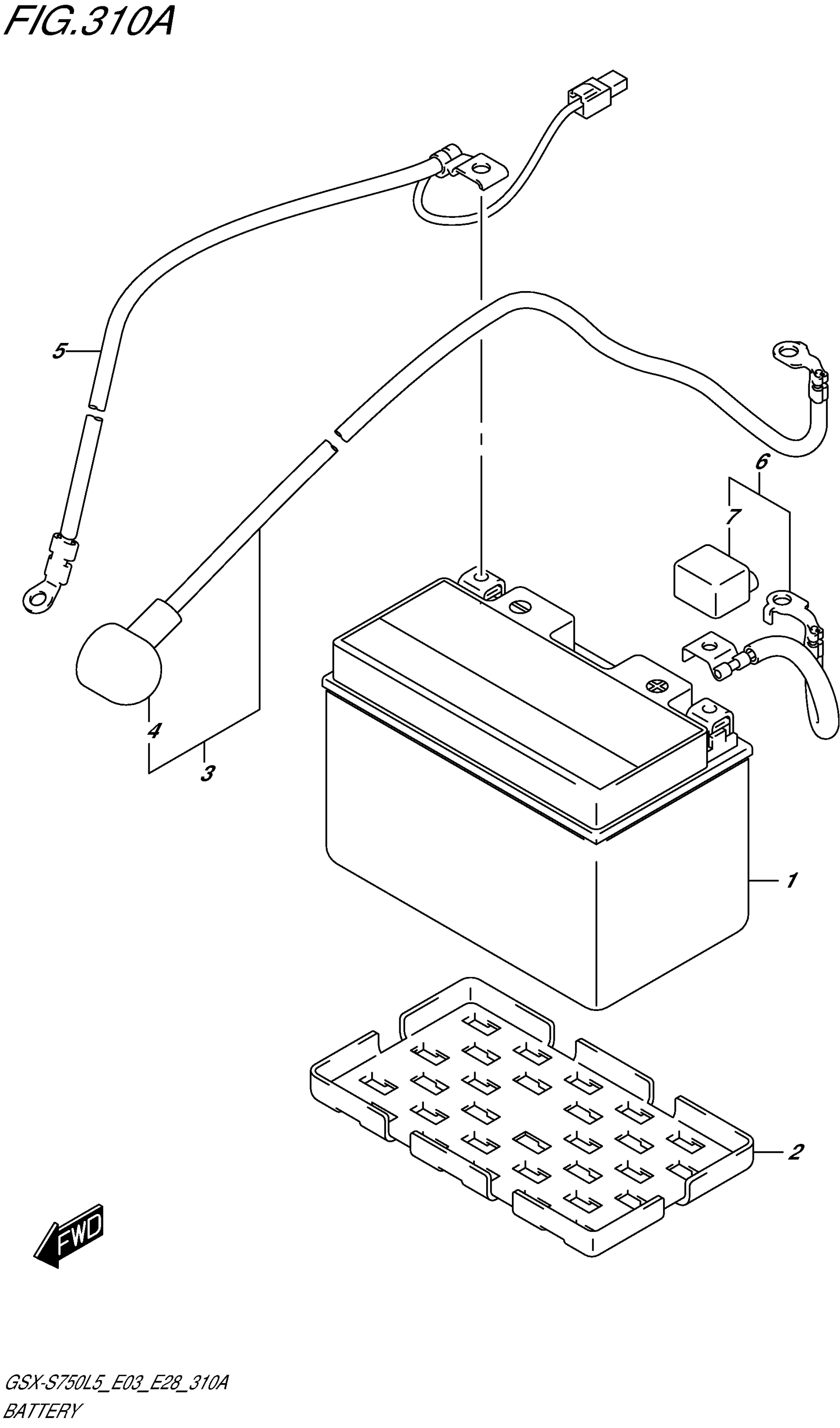 FIG.310A

5

6

7

4

3

1

2

FWD

GSX-S750L5_E03_E28_310A
BATTERY