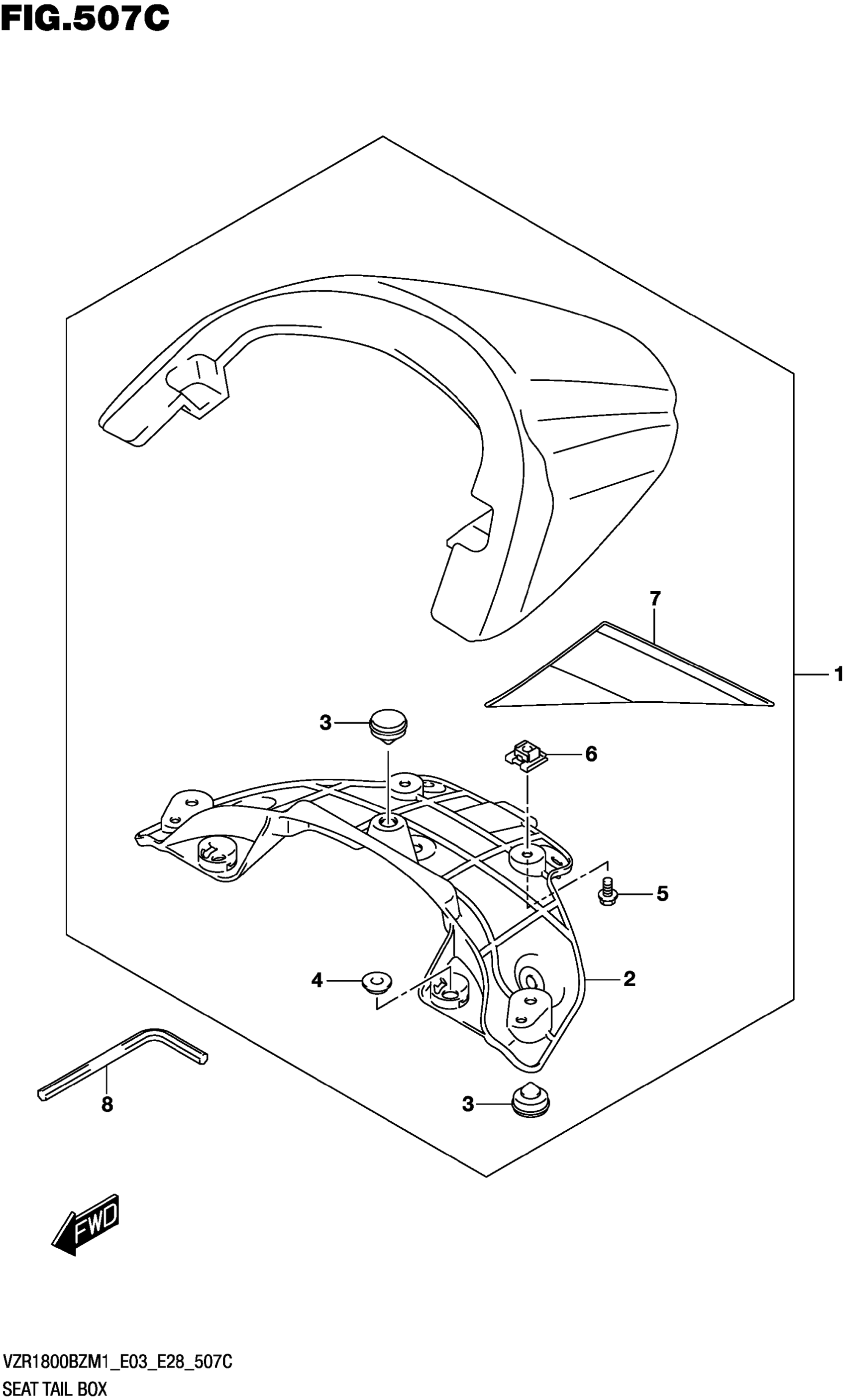 FIG.507C

7

1

3

6

5

4

2

8

3

FWD

VZR1800BZM1_E03_E28_507C
SEAT TAIL BOX