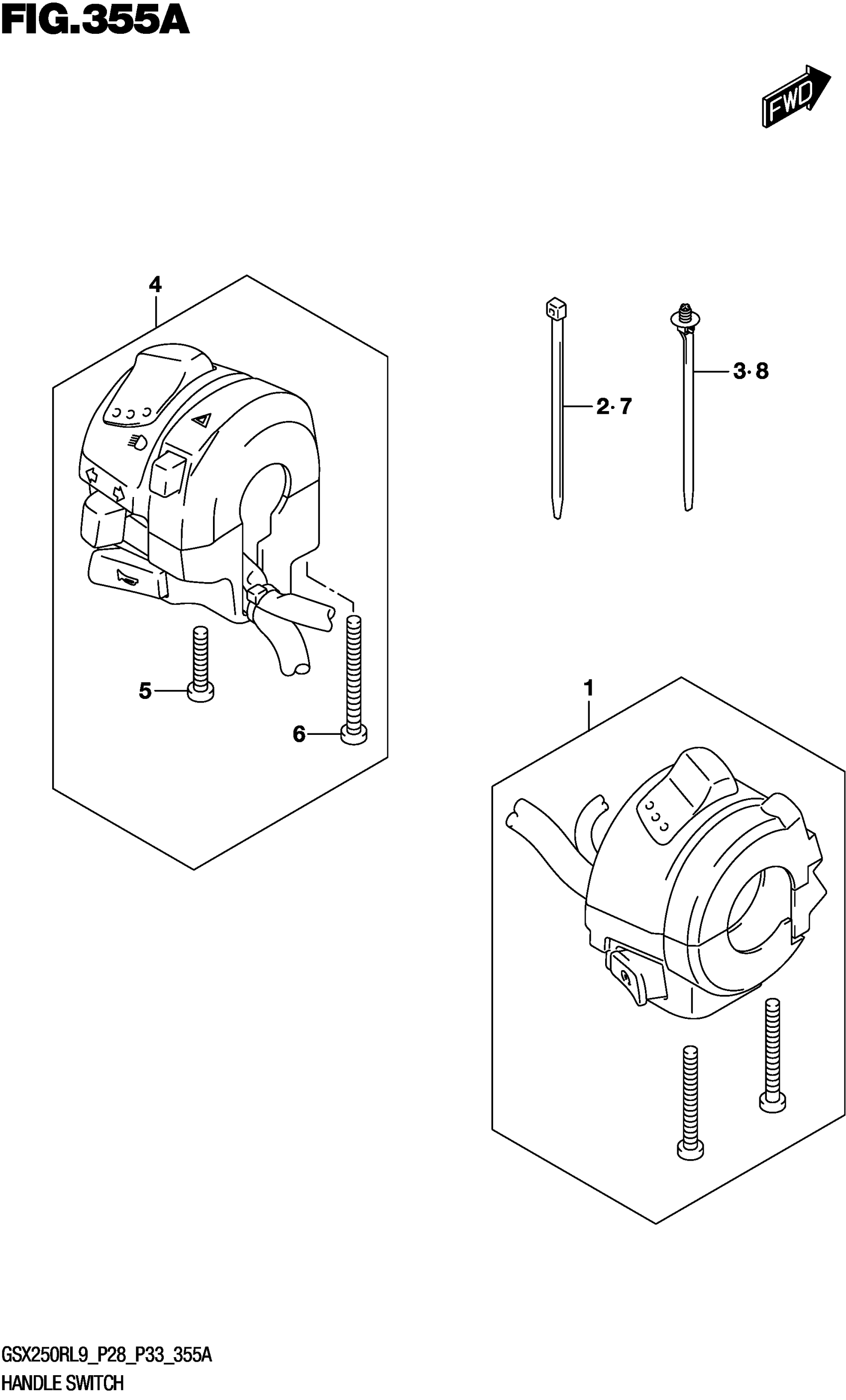 FIG.355A

FWD

4

2·7

3·8

5

6

1

GSX250RL9_P28_P33_355A
HANDLE SWITCH