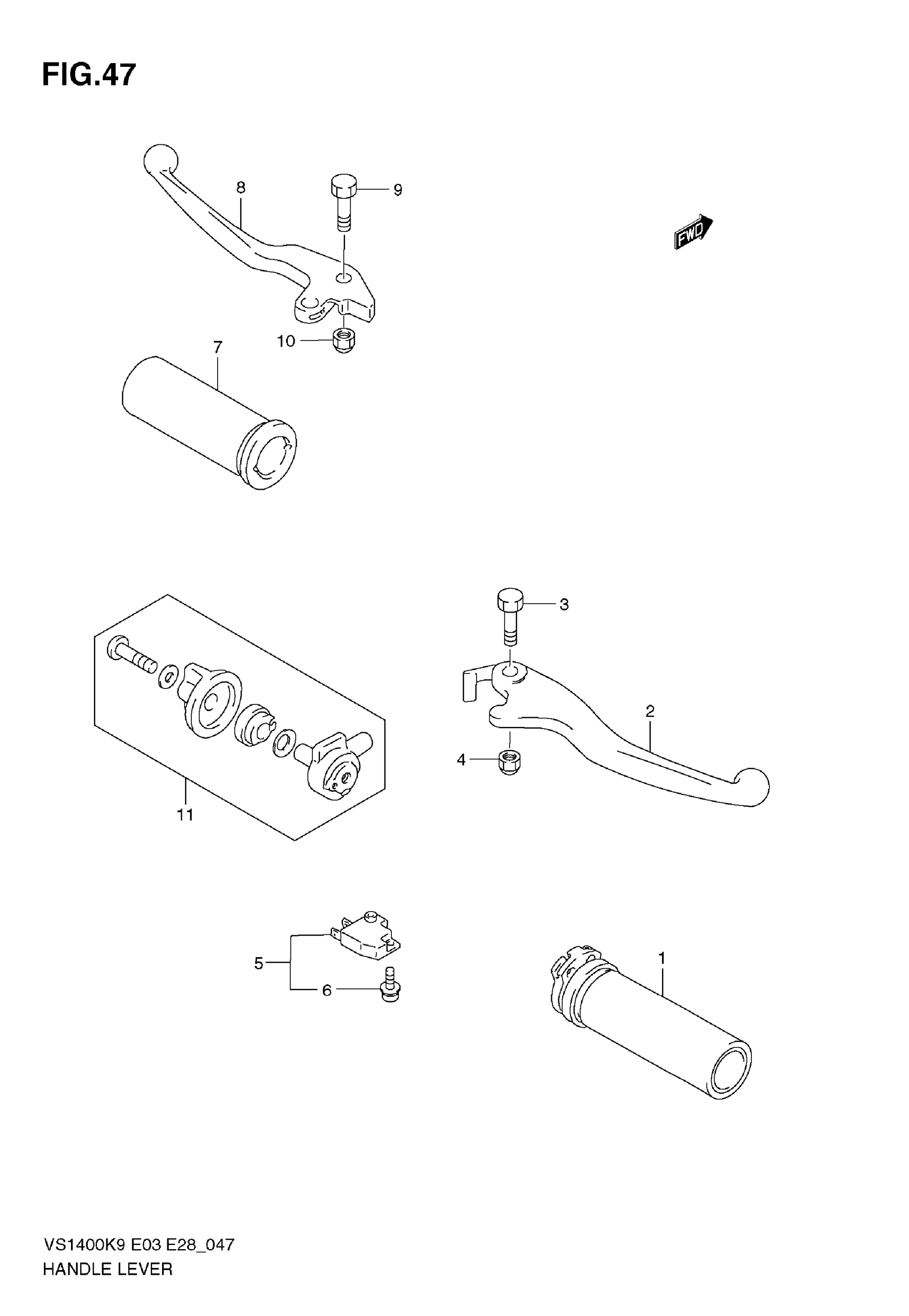 FIG.47

8
9
FWD
10
7
3
2
4
11
5
6
1

VS1400K9 E03 E28_047
HANDLE LEVER