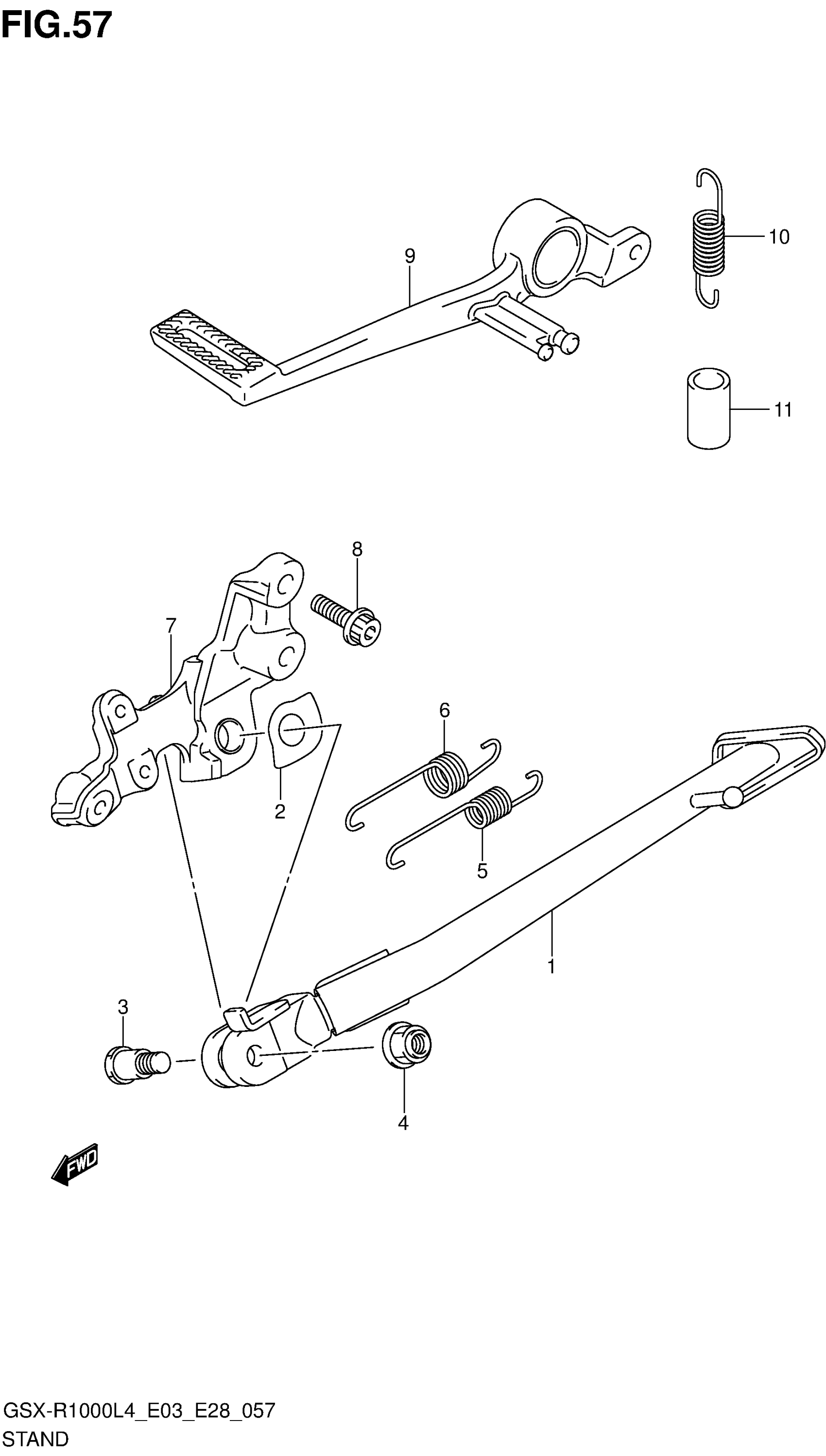 FIG.57

9

10

11

8

7

6

2

5

1

3

4

FWD

GSX-R1000L4_E03_E28_057
STAND