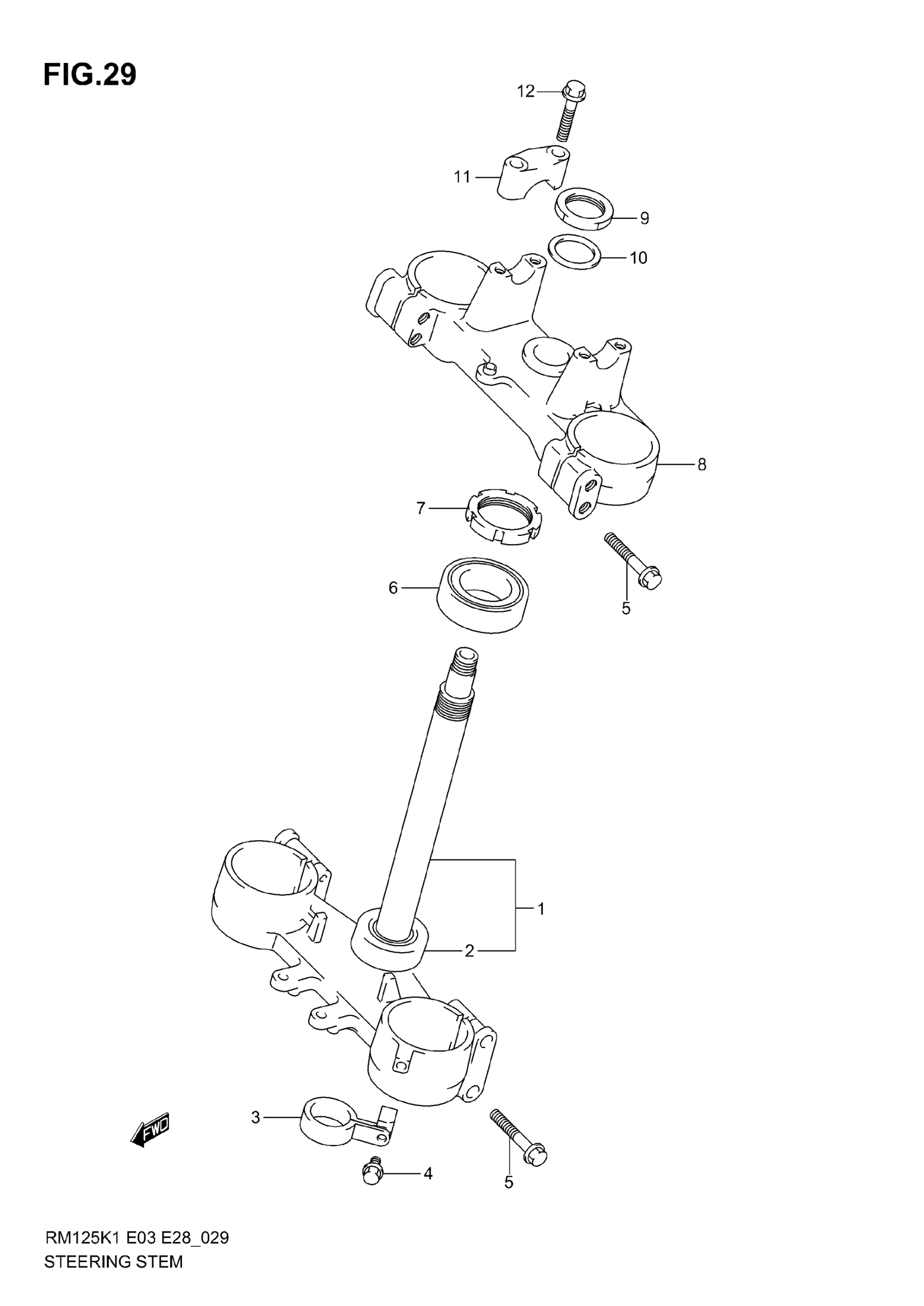 FIG.29

12
11
9
10
8
7
6
5
1
2
3
FWD
4
5

RM125K1 E03 E28_029
STEERING STEM