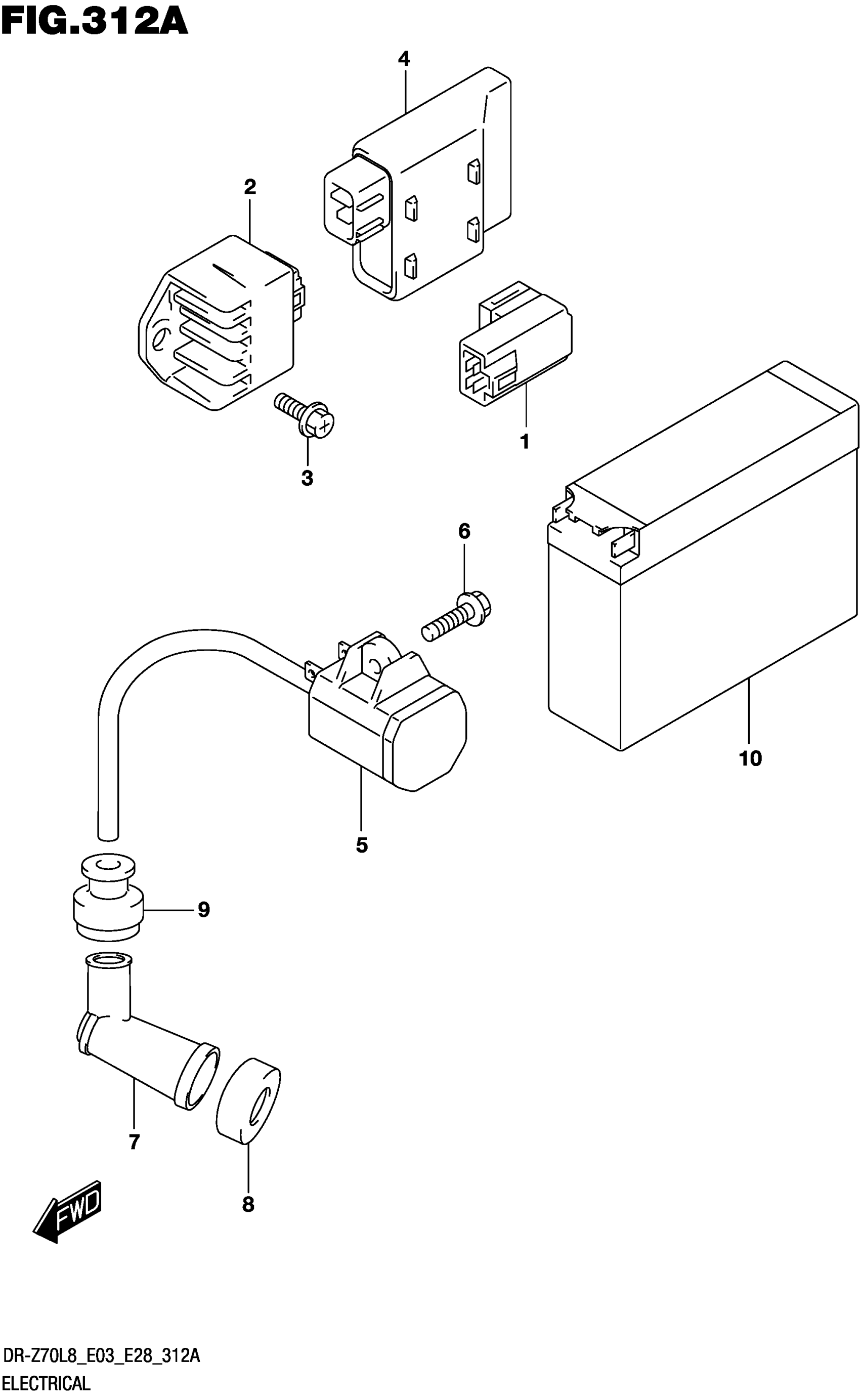 FIG.312A

4
2
1
3
6
10
5
9
7
8
FWD

DR-Z70L8_E03_E28_312A
ELECTRICAL