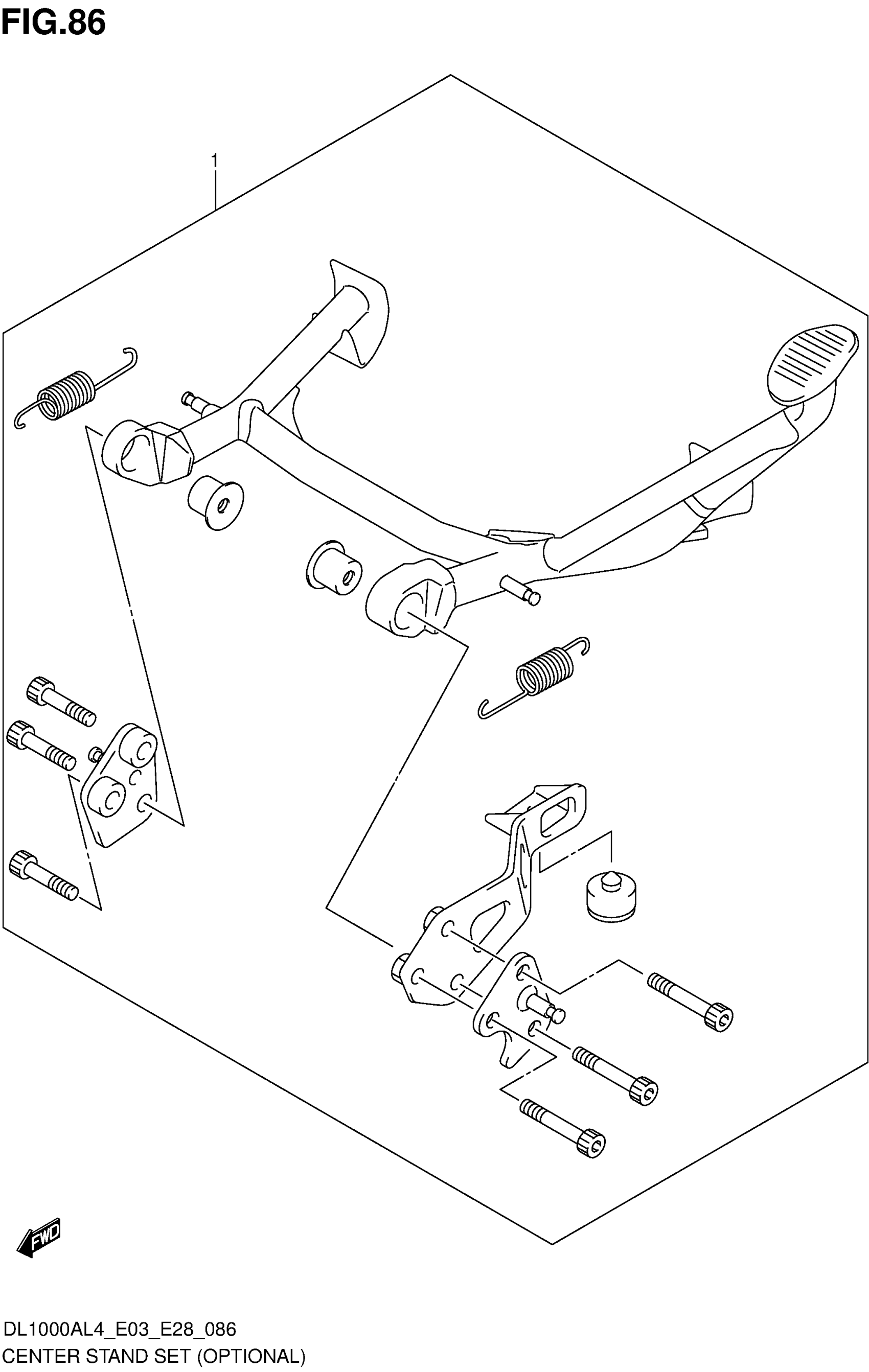 FIG.86

1

FWD

DL1000AL4_E03_E28_086
CENTER STAND SET (OPTIONAL)