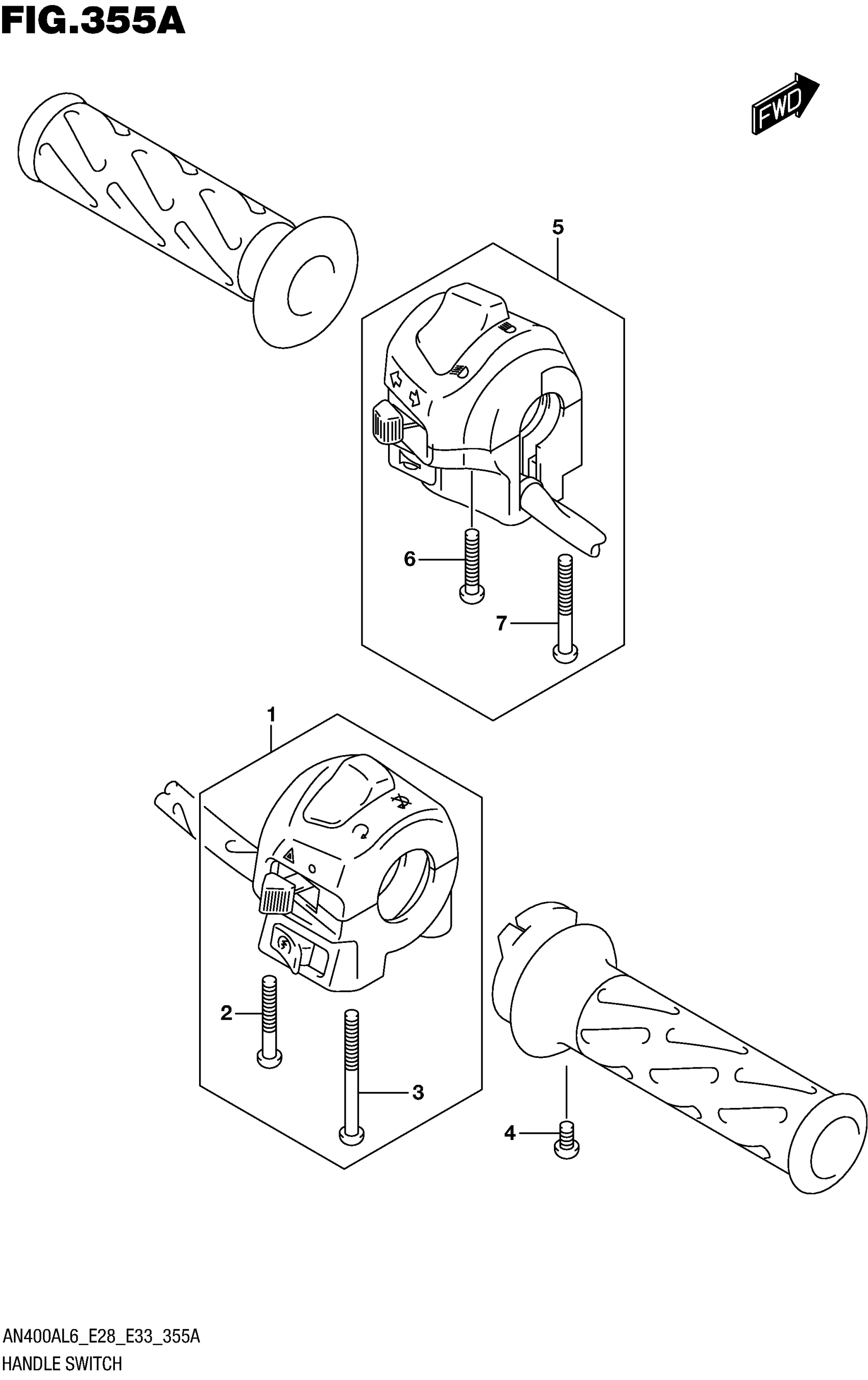 FIG.355A

FWD

5

6

7

1

2

3

4

AN400AL6_E28_E33_355A
HANDLE SWITCH