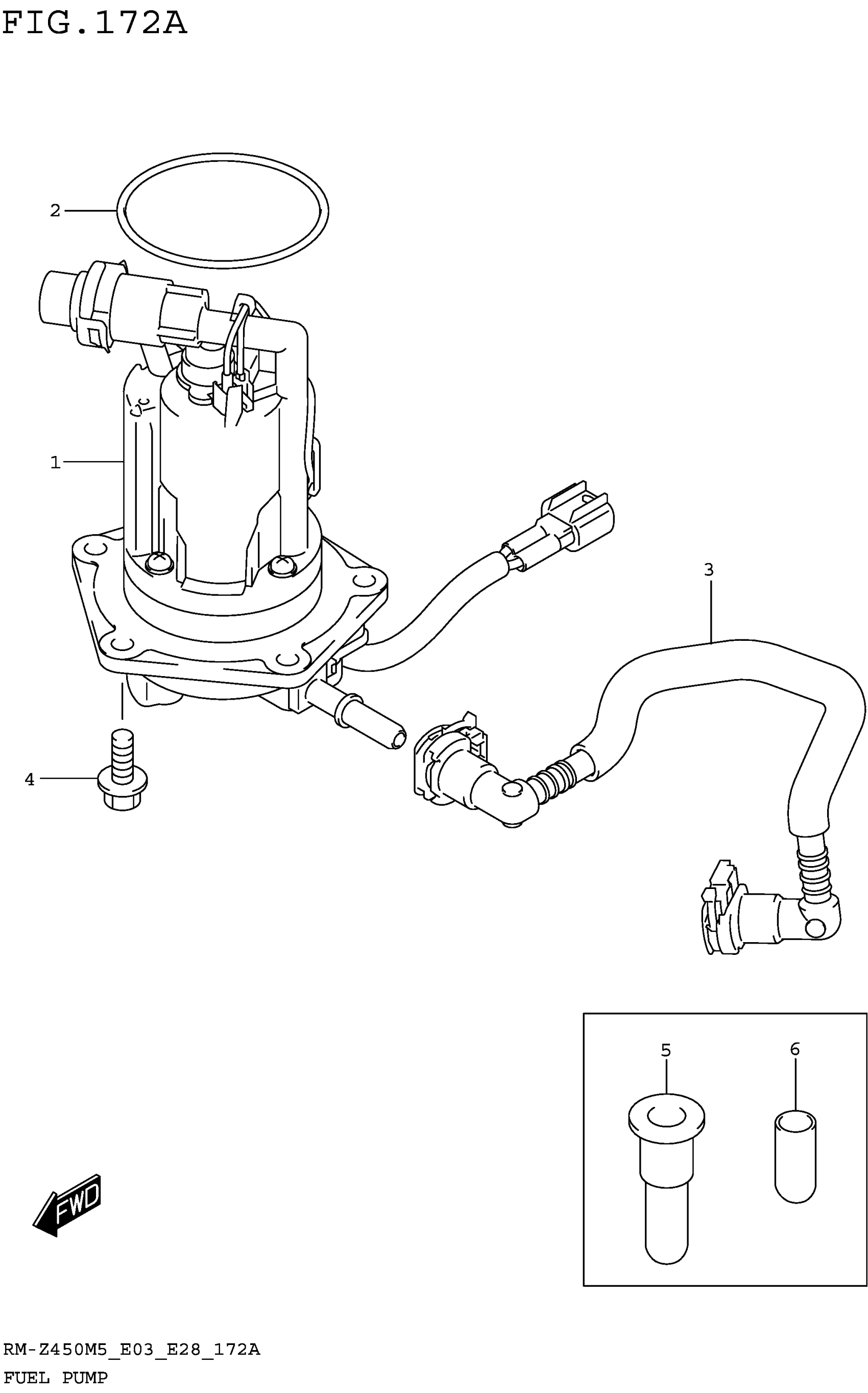 FIG.172A

2

1

3

4

5

6

FWD

RM-Z450M5_E03_E28_172A

FUEL PUMP