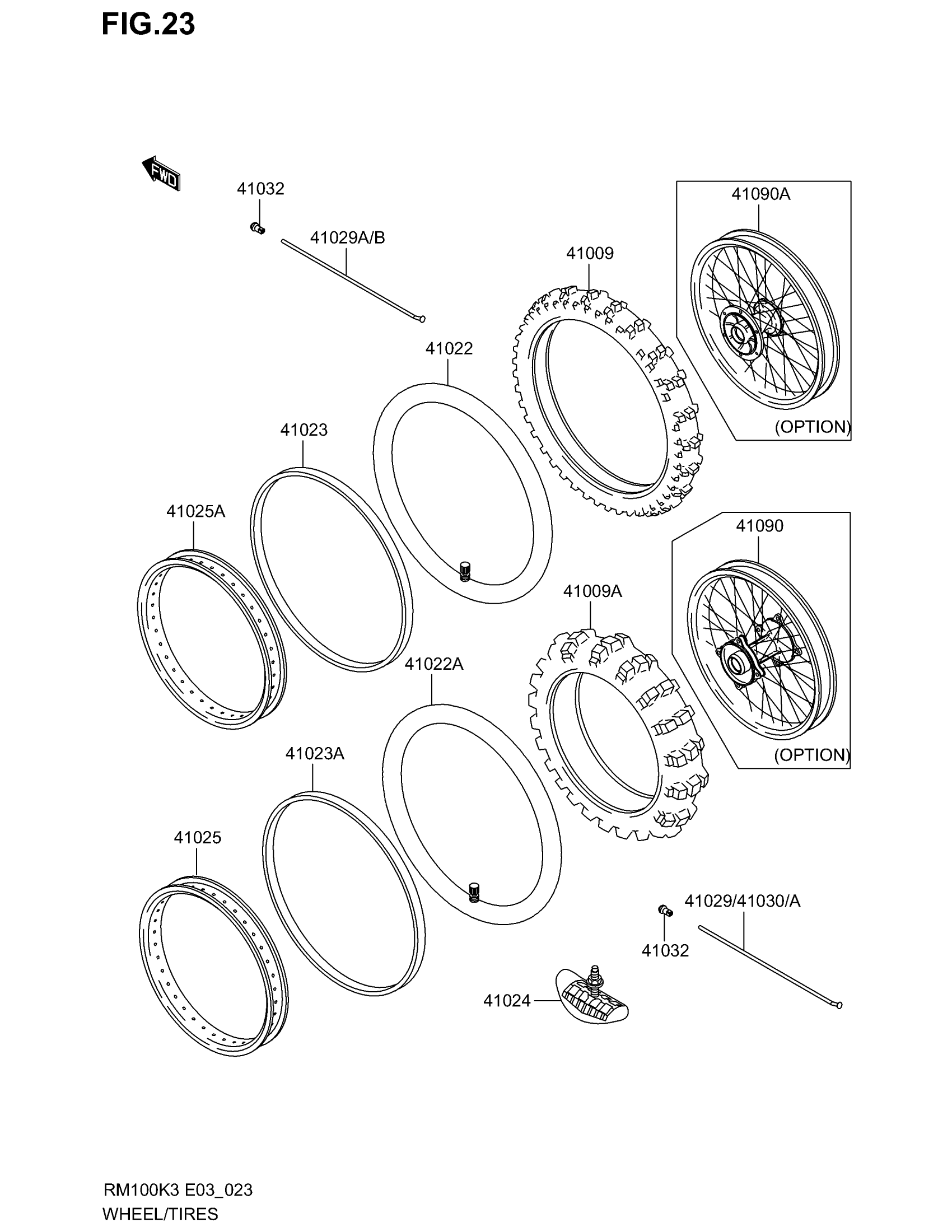 FIG.23

FWD

41032

41029A/B

41090A

41009

(OPTION)

41022

41023

41025A

41090

41009A

41022A

(OPTION)

41023A

41025

41029/41030/A

41032

41024

RM100K3 E03_023
WHEEL/TIRES