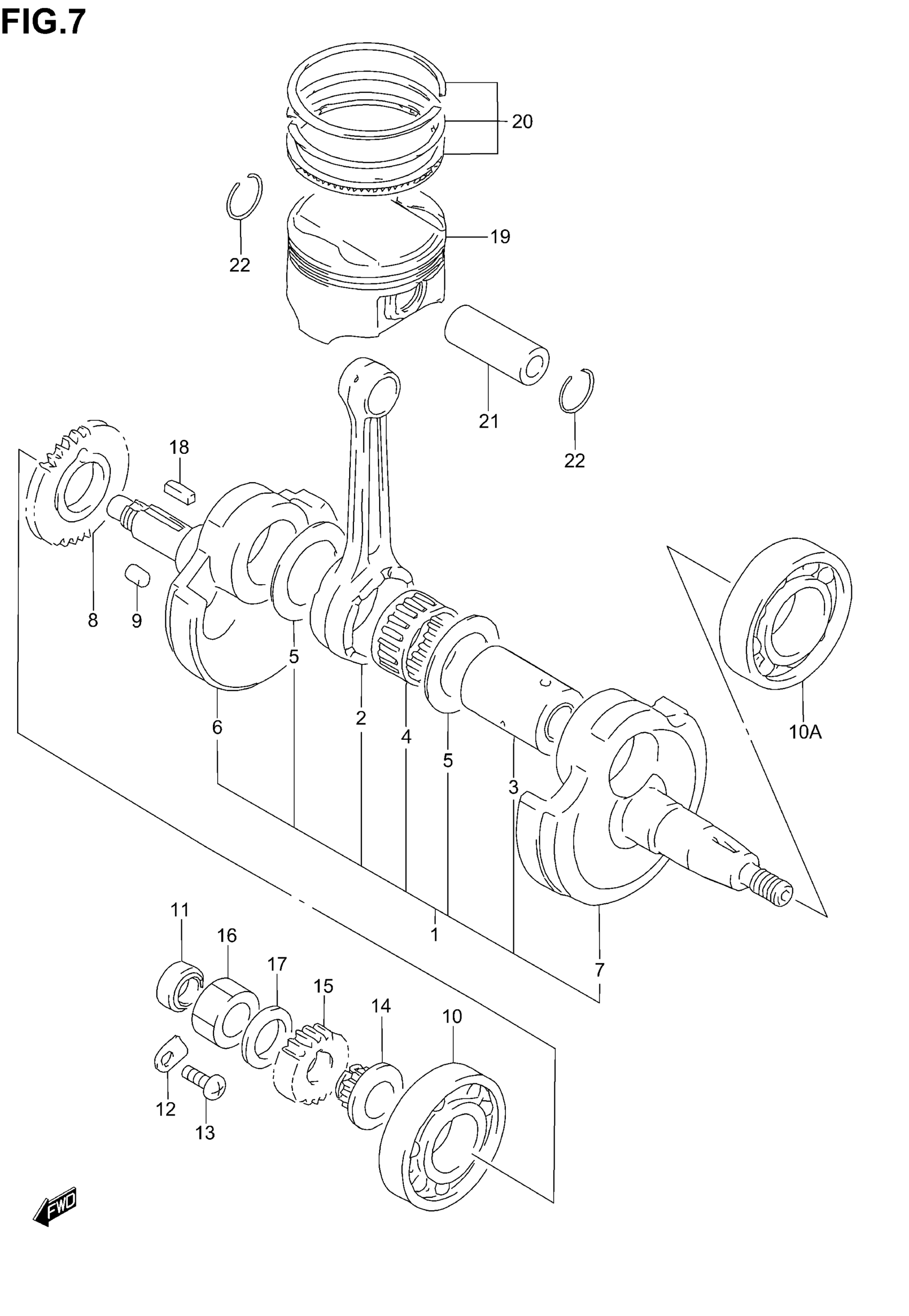 FIG.7

20

19

22

21

22

18

8

9

5

6

2

4

5

3

10A

1

7

11

16

17

15

14

10

12

13

FWD