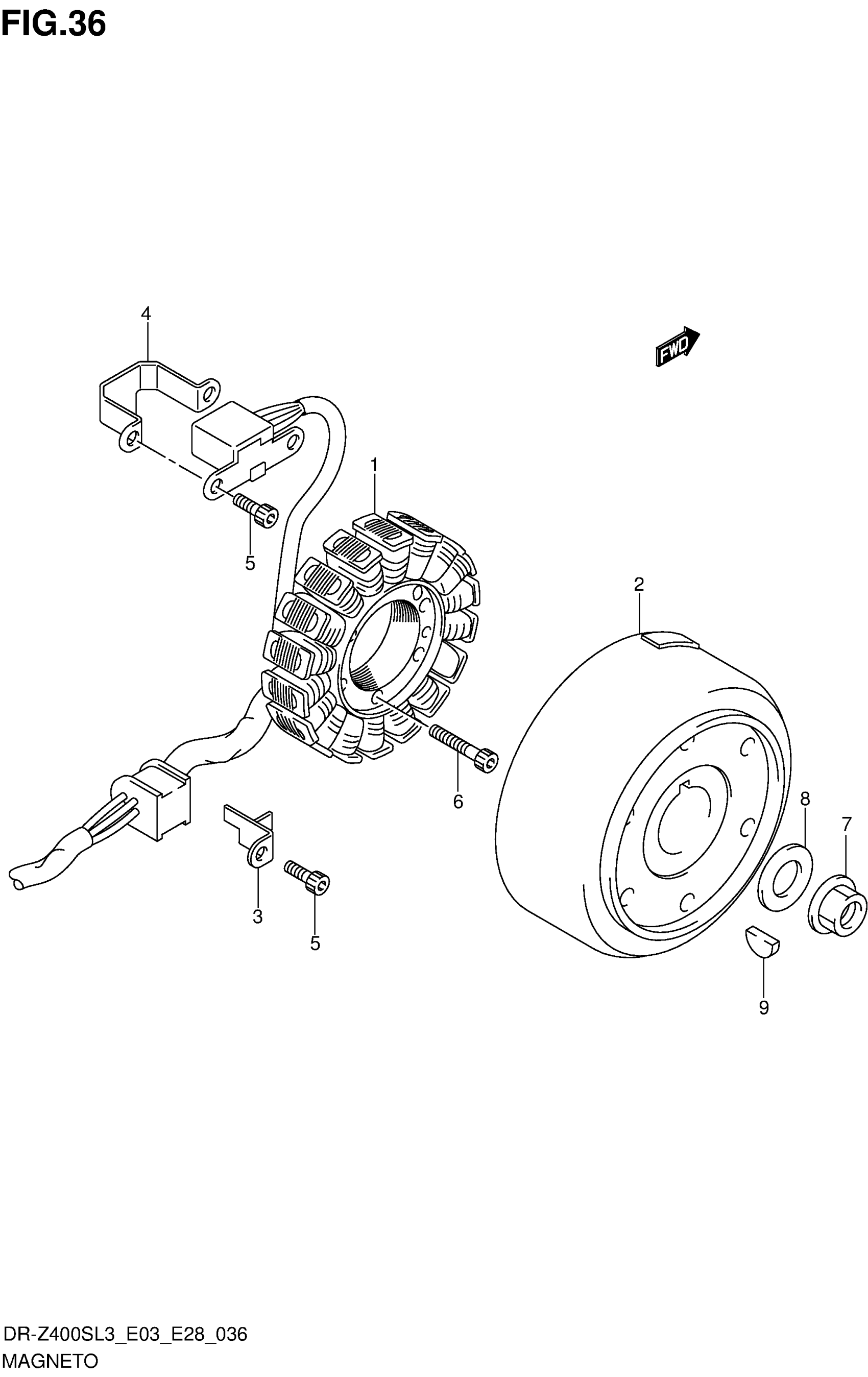 FIG.36

4

FWD

1

5

2

6

8

7

3

5

9

DR-Z400SL3_E03_E28_036
MAGNETO