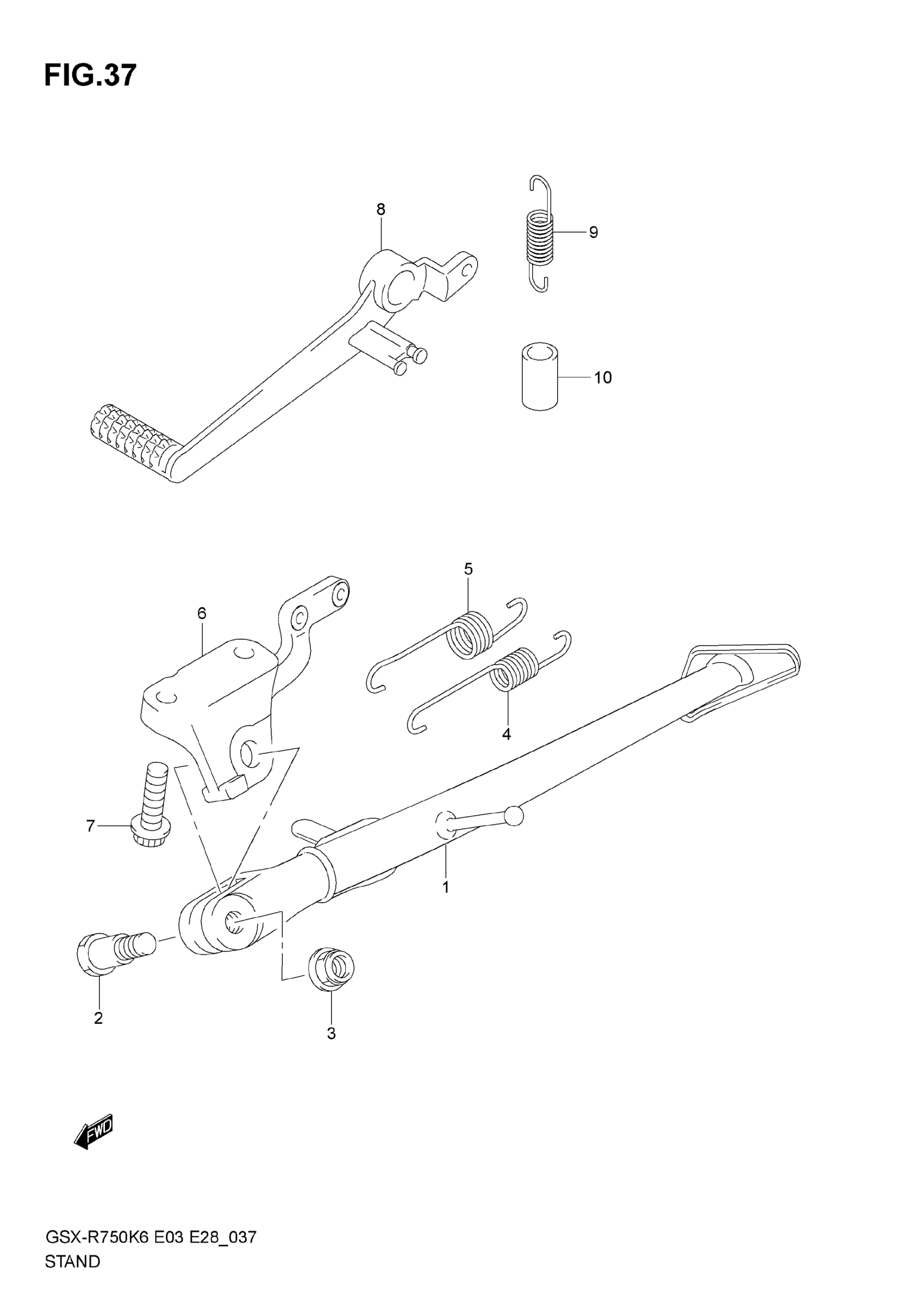 FIG.37

8

9

10

5

6

4

7

1

2

3

FWD

GSX-R750K6 E03 E28_037
STAND