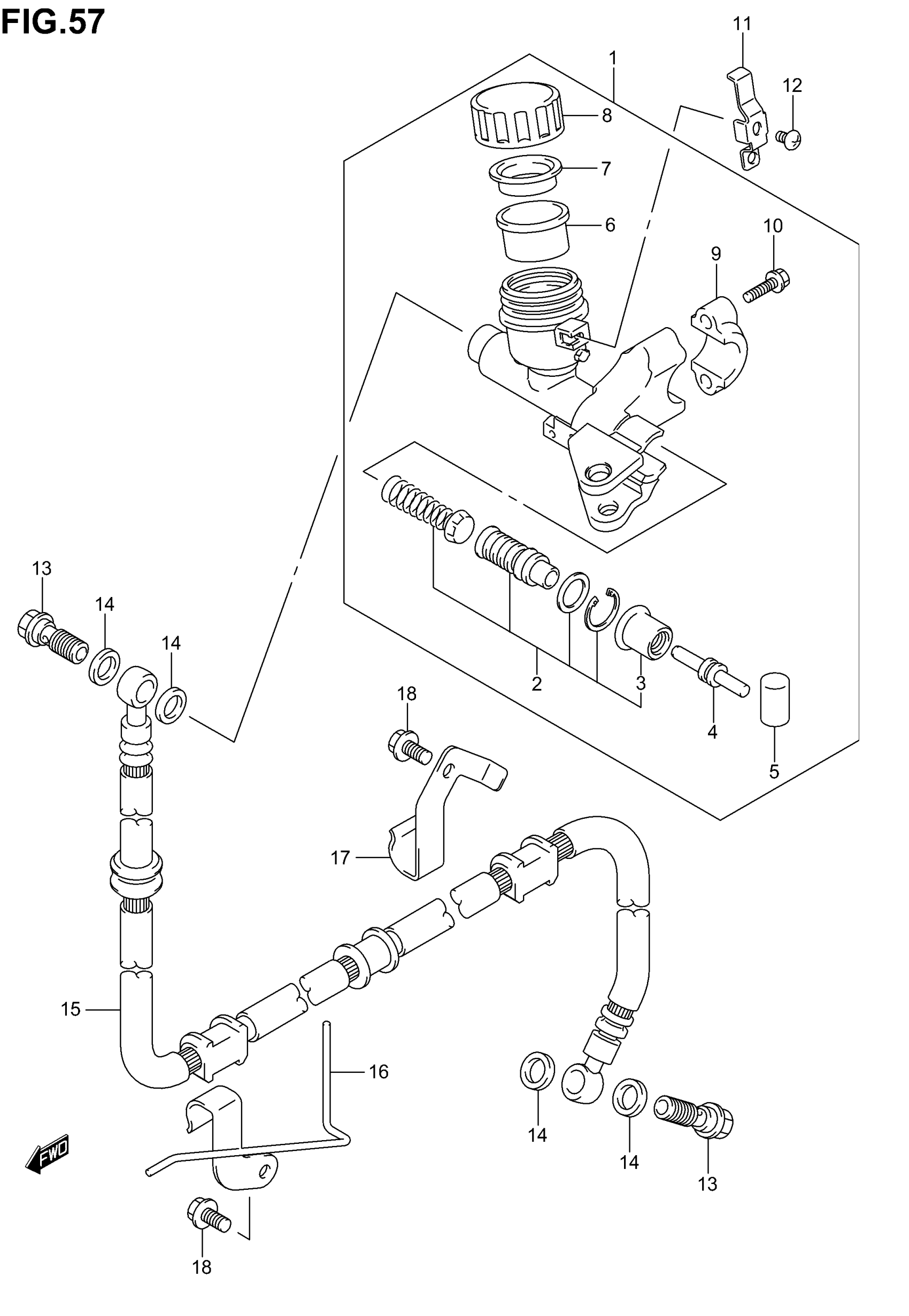 FIG.57

11
1
12
8
7
6
10
9
13
14
14
2
3
4
5
18
17
15
16
14
14
13
FWD
18