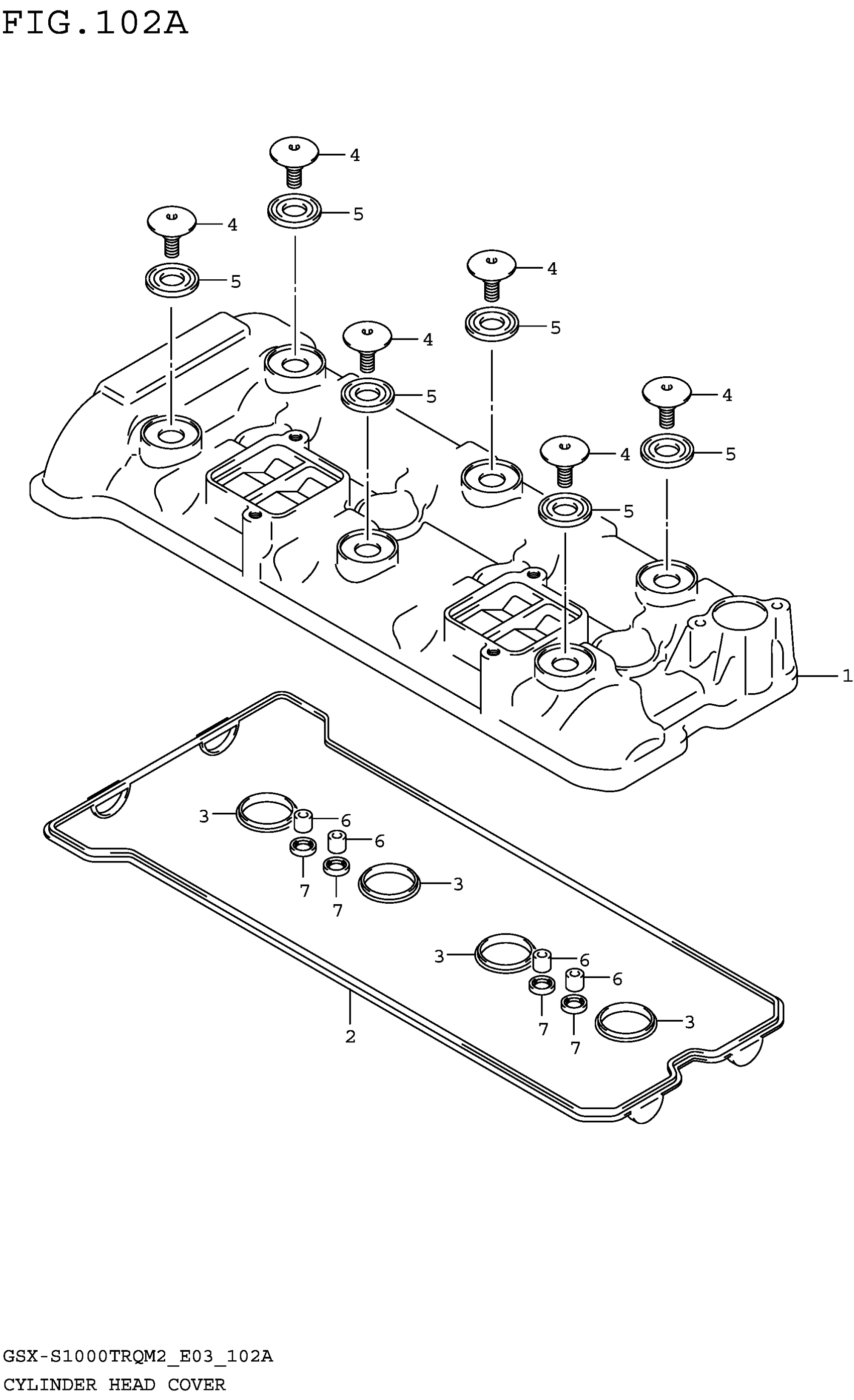 FIG.102A

4
5
4
5
4
5
4
5
4
5
4
5
1
3
6
6
7
7
3
3
6
6
7
7
3
2

GSX-S1000TRQM2_E03_102A
CYLINDER HEAD COVER