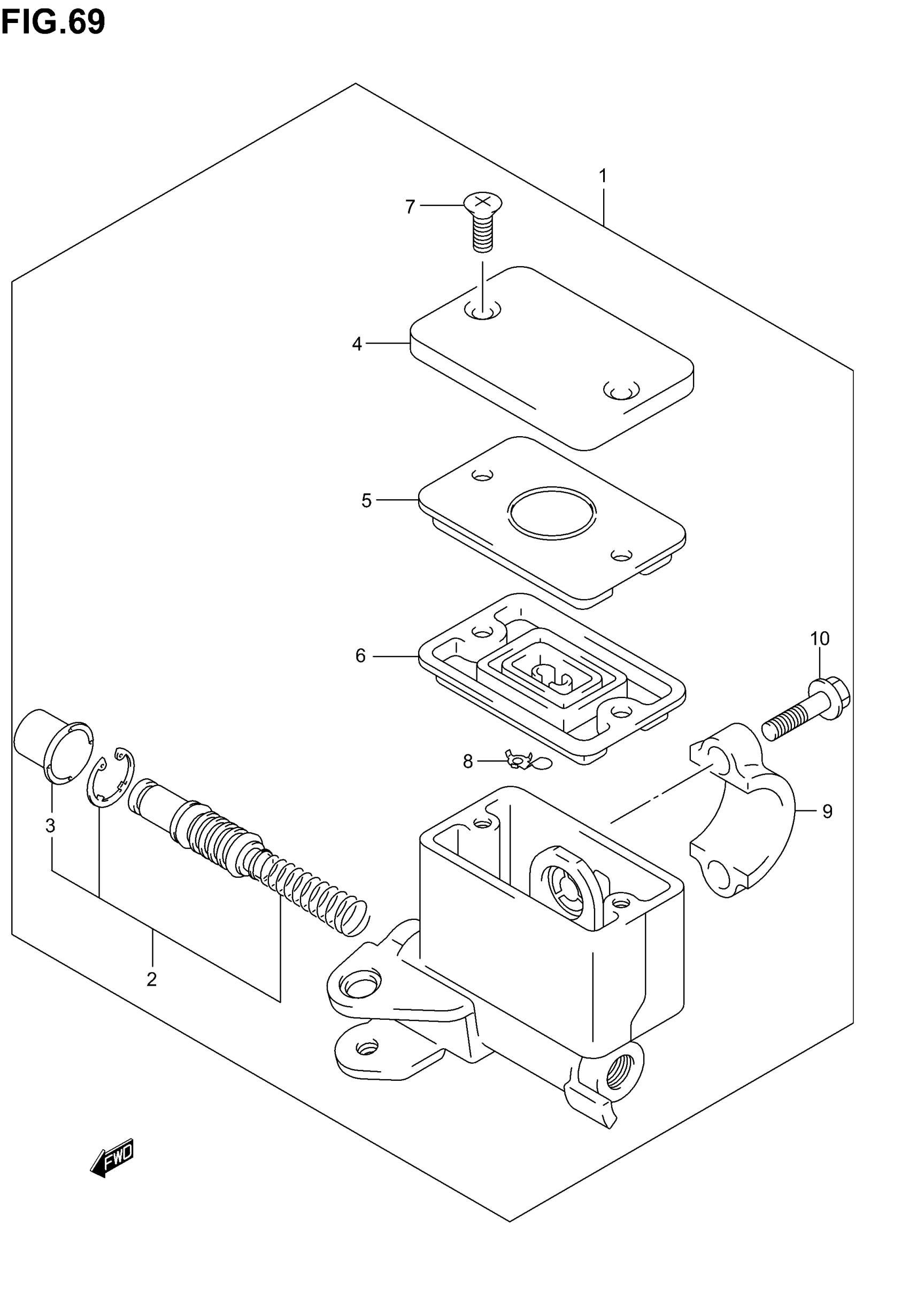 FIG.69

1

7

4

5

6

10

8

9

3

2

FWD