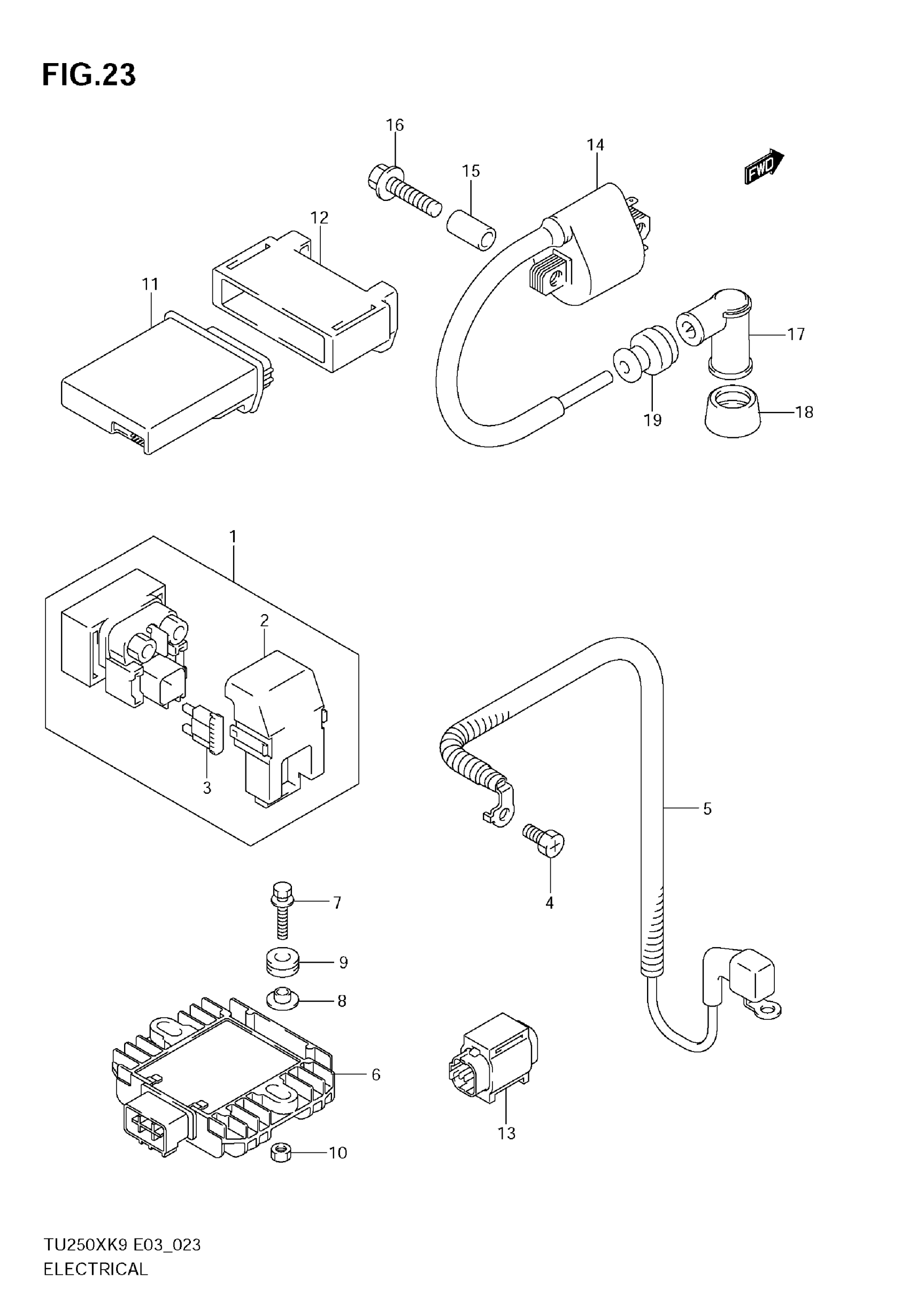 FIG.23

16
14
FWD
15
12
11
17
19
18

1
2
3
5
4
7
9
8
6
13
10

TU250XK9 E03_023
ELECTRICAL