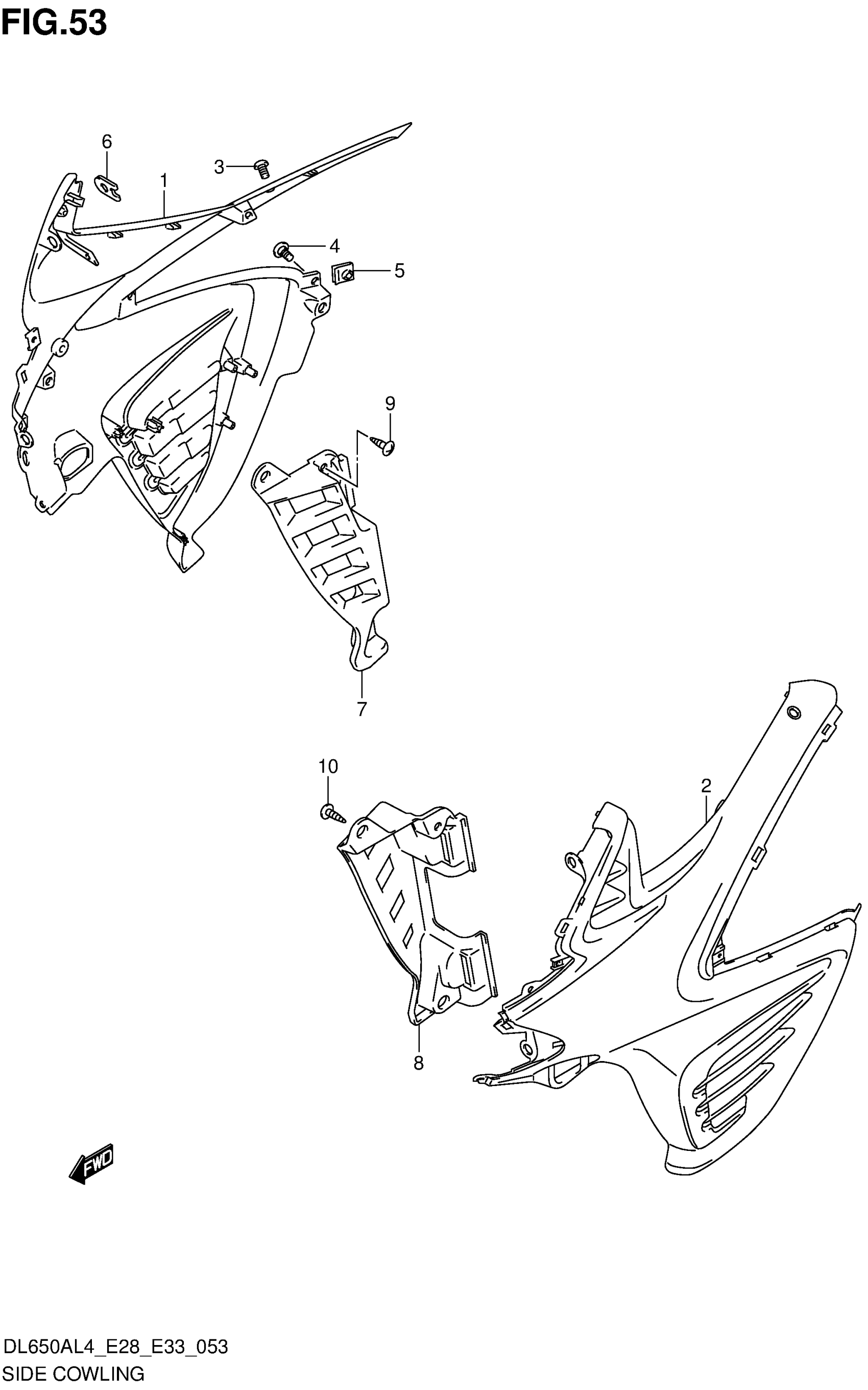 FIG.53

6
1
3
4
5
9
7
10
2
8
FWD

DL650AL4_E28_E33_053
SIDE COWLING