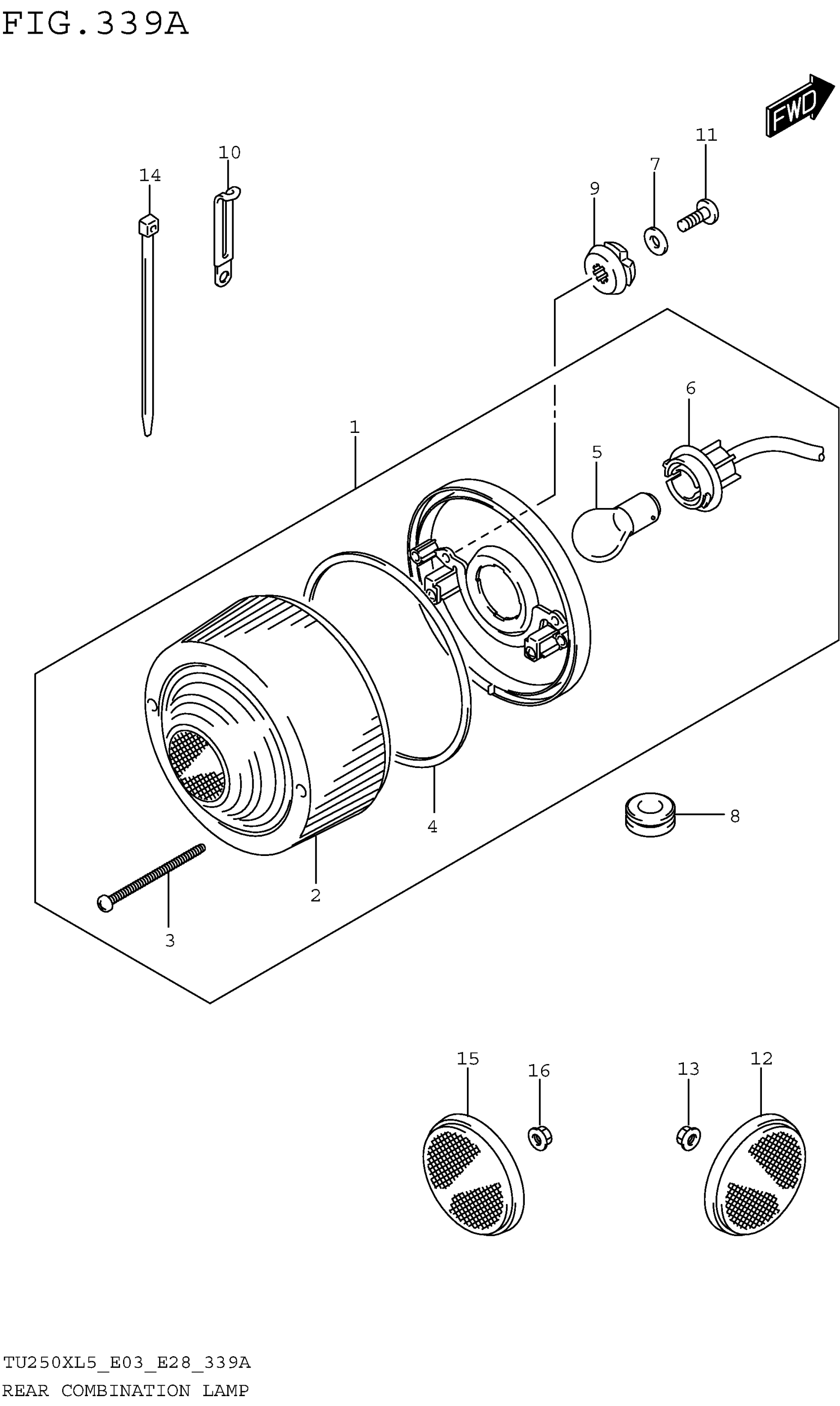 FIG.339A

FWD

14
10
11
7
9
6
1
5
4
8
2
3
15
16
13
12

TU250XL5_E03_E28_339A
REAR COMBINATION LAMP