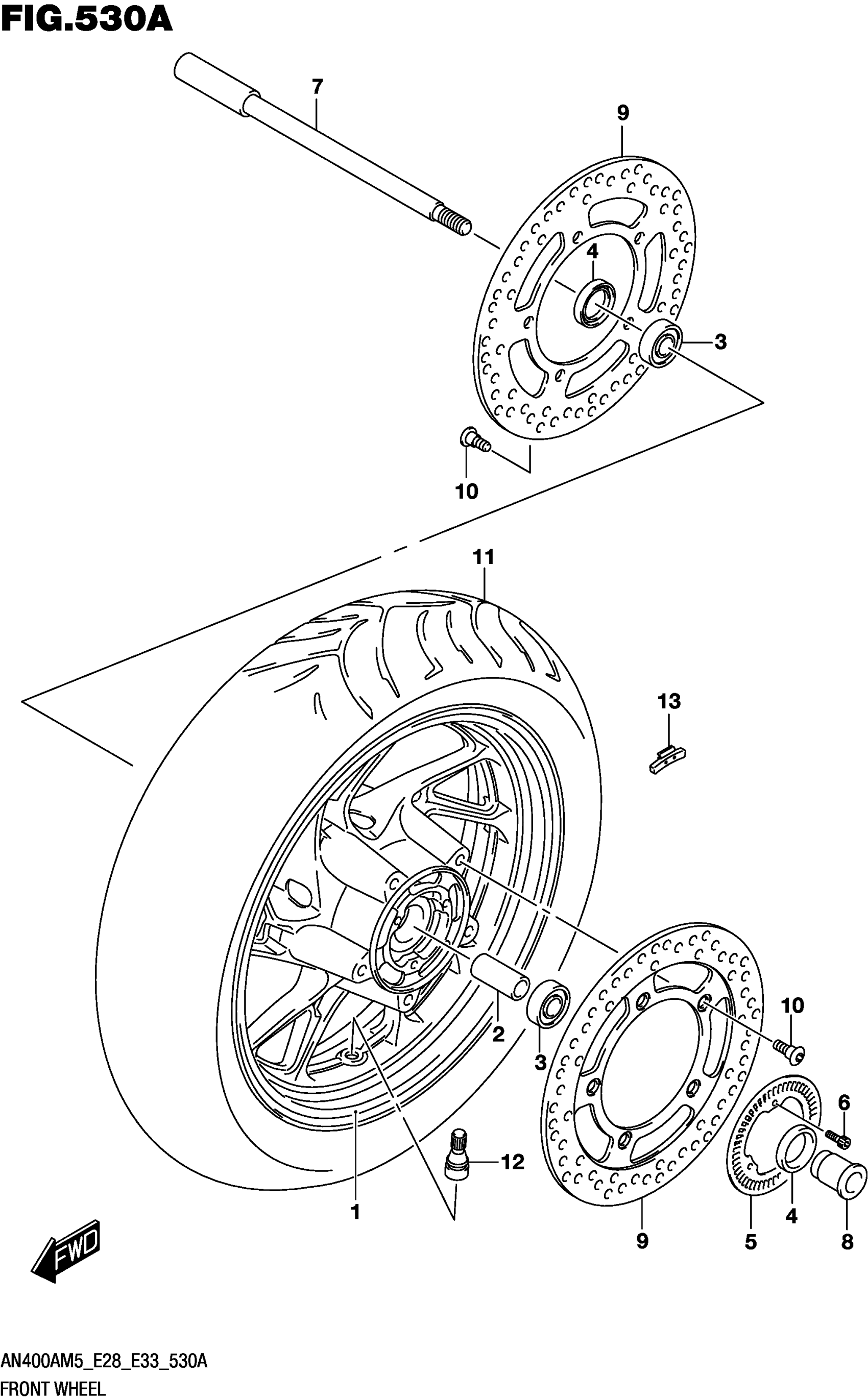 FIG.530A

7

9

4

3

10

11

13

10

2

3

6

12

1

9

5

4

8

FWD

AN400AM5_E28_E33_530A
FRONT WHEEL