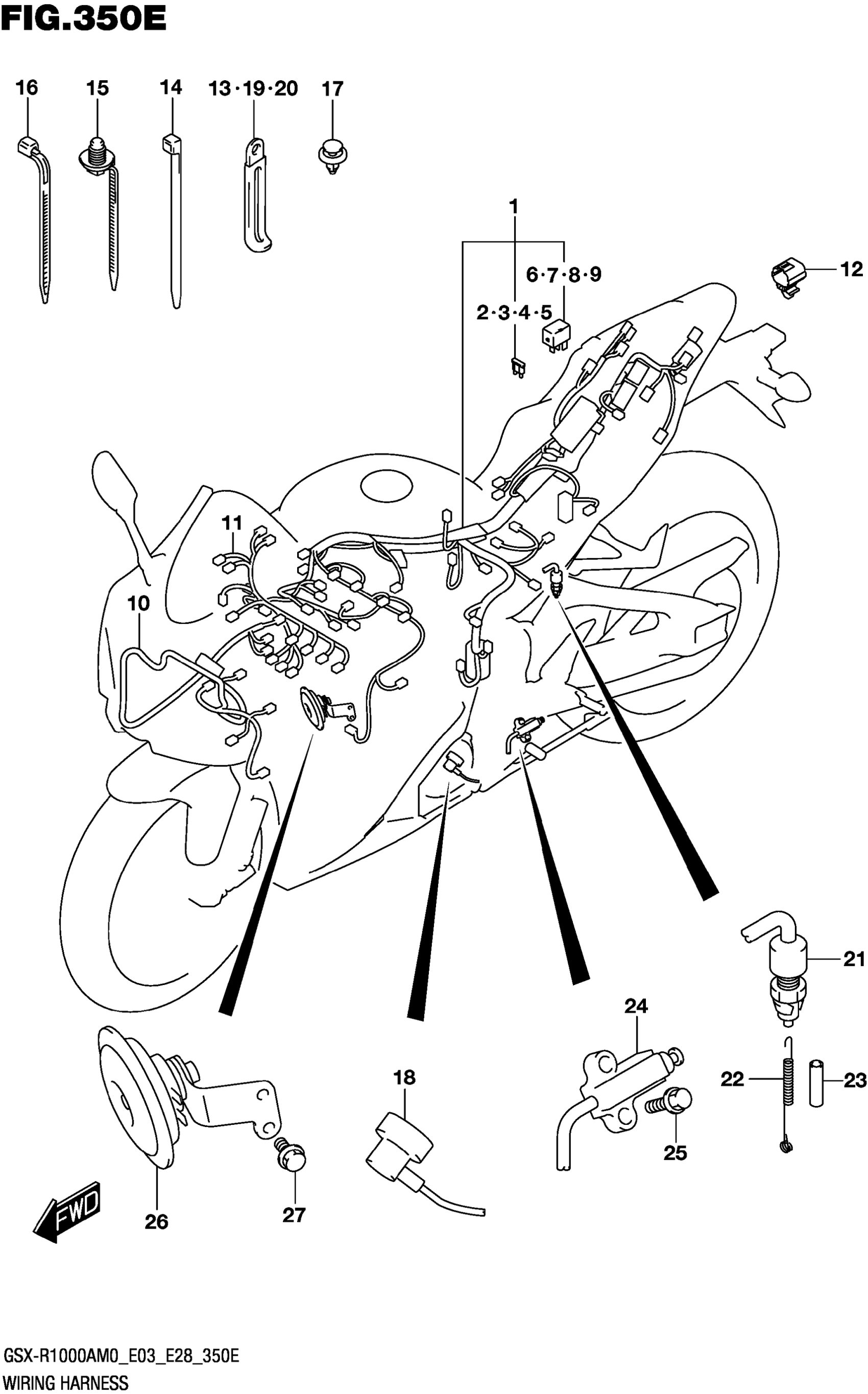 FIG.350E

16
15
14
13·19·20
17

1
6·7·8·9
2·3·4·5
12

11
10

21
24
22
23
18
25
26
27
FWD

GSX-R1000AM0_E03_E28_350E
WIRING HARNESS