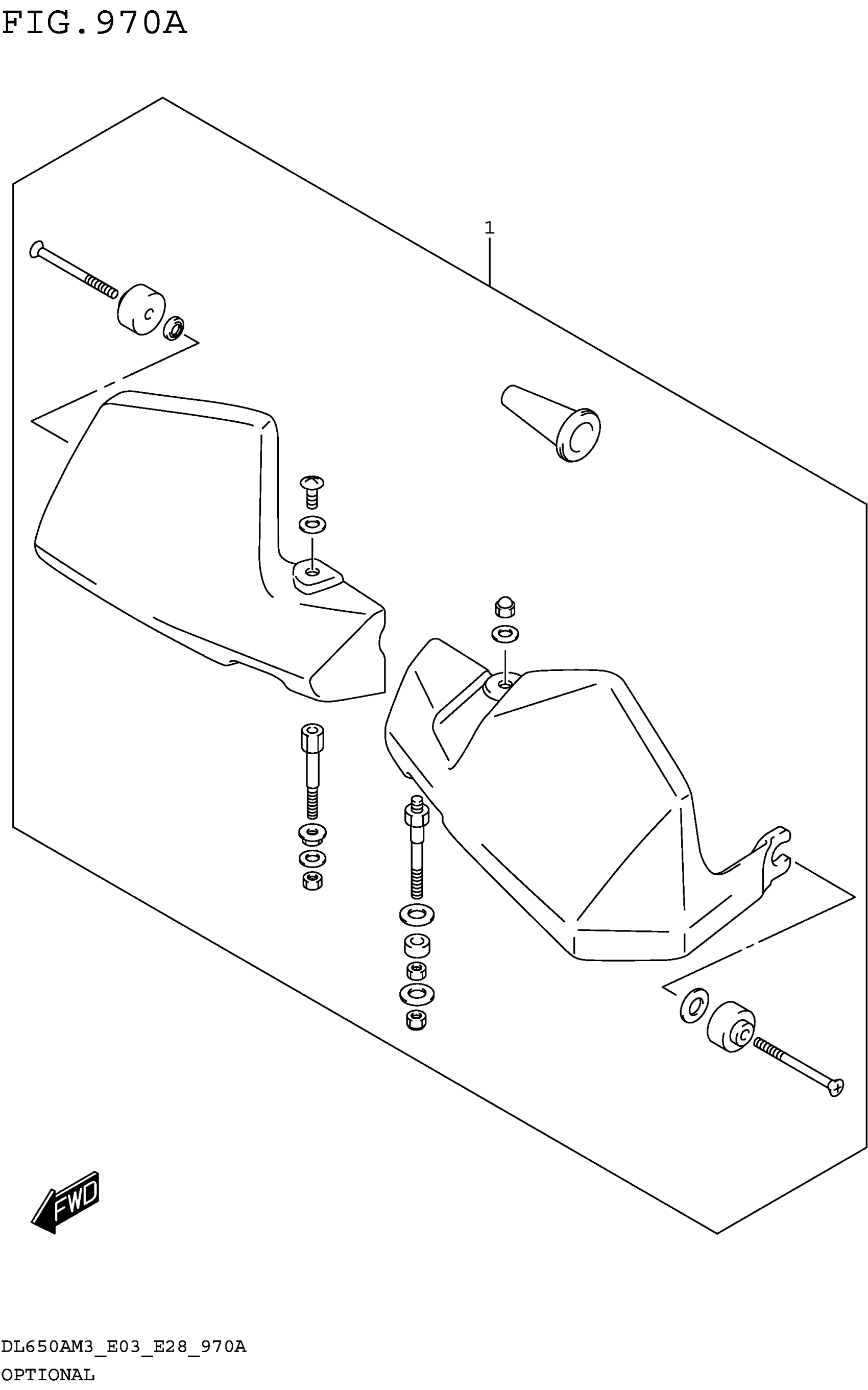 FIG.970A

1

FWD

DL650AM3_E03_E28_970A
OPTIONAL