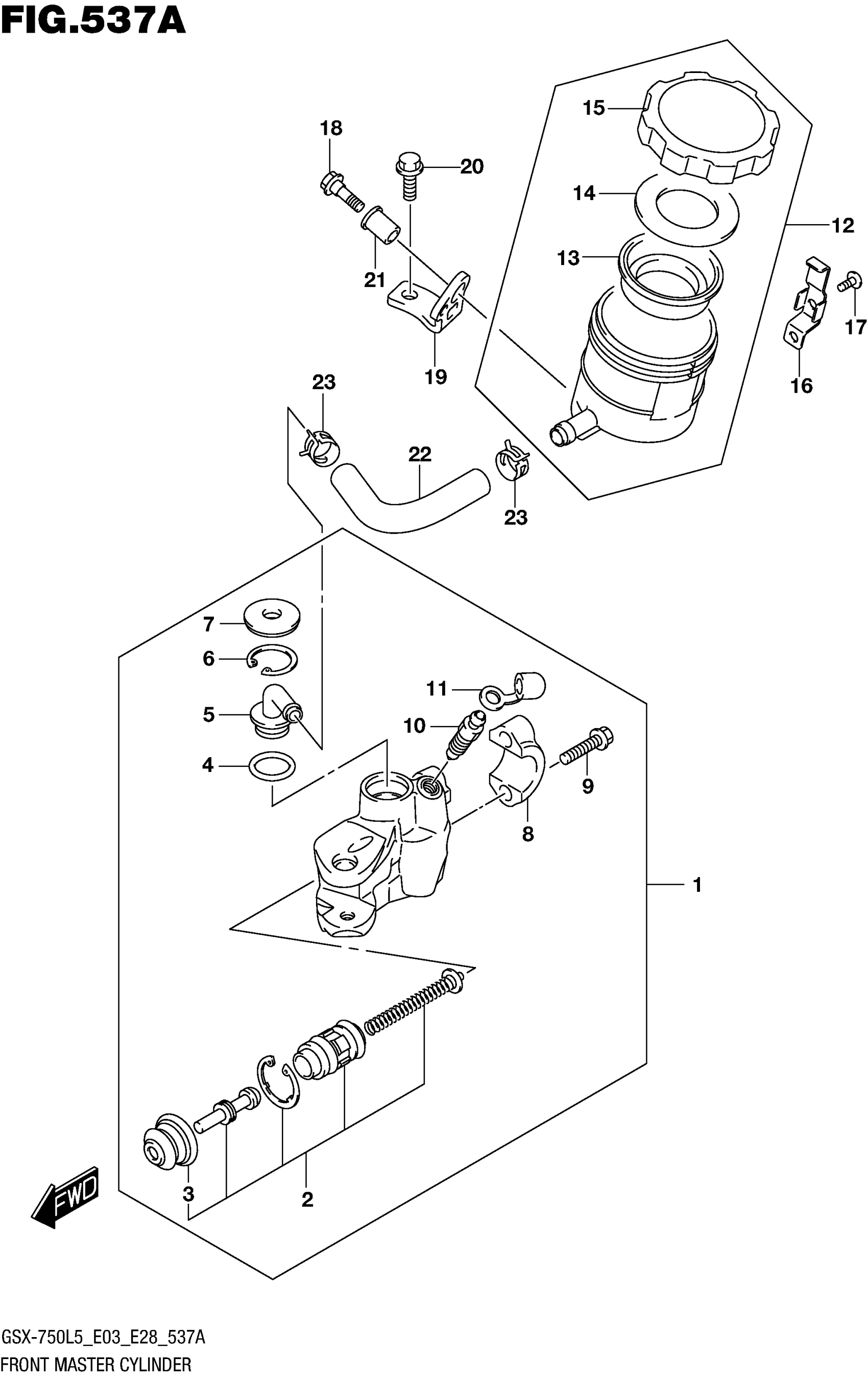 FIG.537A

15
18
20
14
12
13
21
17
19
16
23
22
23
7
6
11
5
10
4
9
8
1
3
2
FWD

GSX-750L5_E03_E28_537A
FRONT MASTER CYLINDER