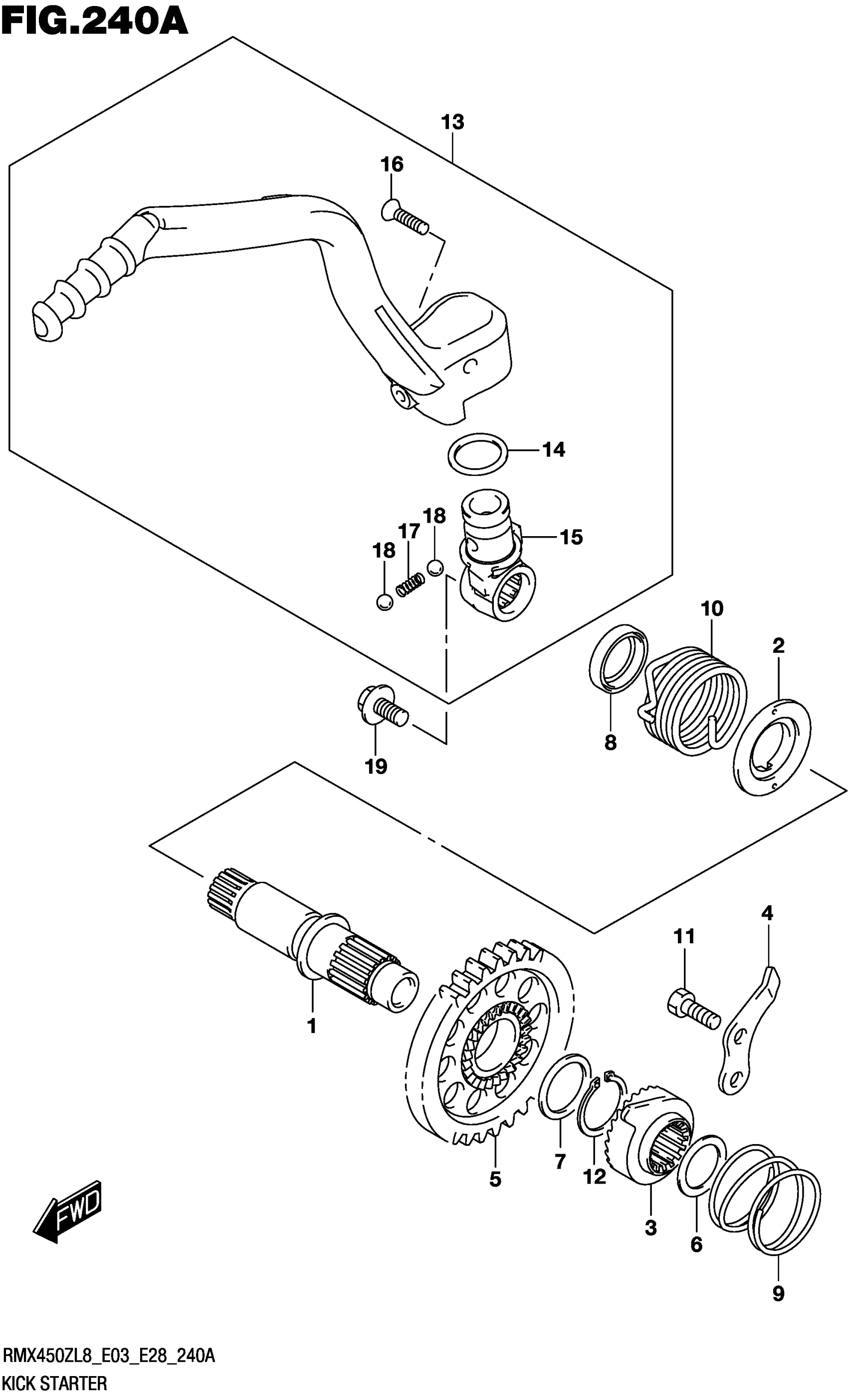 FIG.240A

13
16
14
18
17
18
15
10
2
8
19
4
11
1
5
7
12
3
6
9
FWD

RMX450ZL8_E03_E28_240A
KICK STARTER