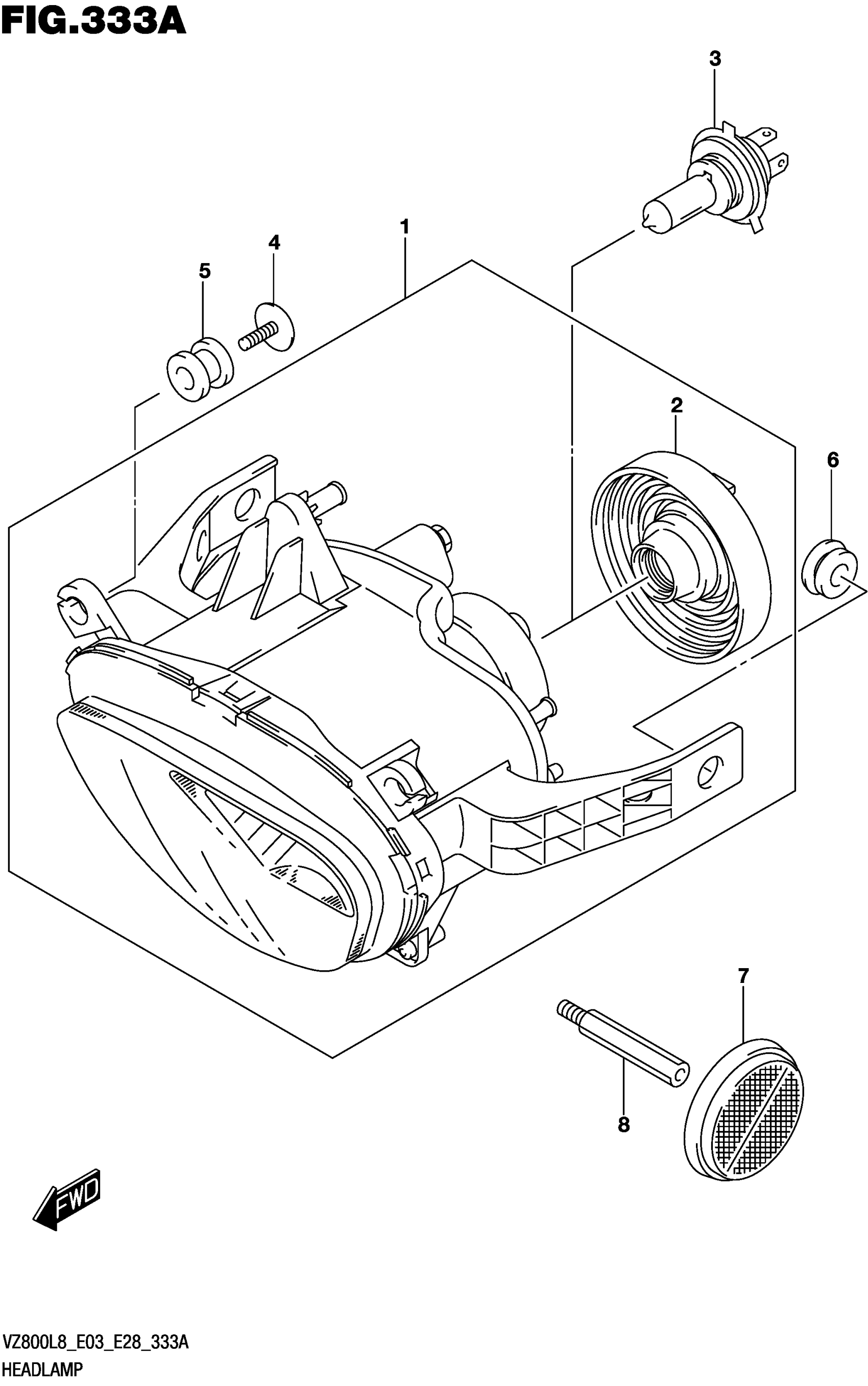 FIG.333A

3

1

4

5

2

6

7

8

FWD

VZ800L8_E03_E28_333A
HEADLAMP