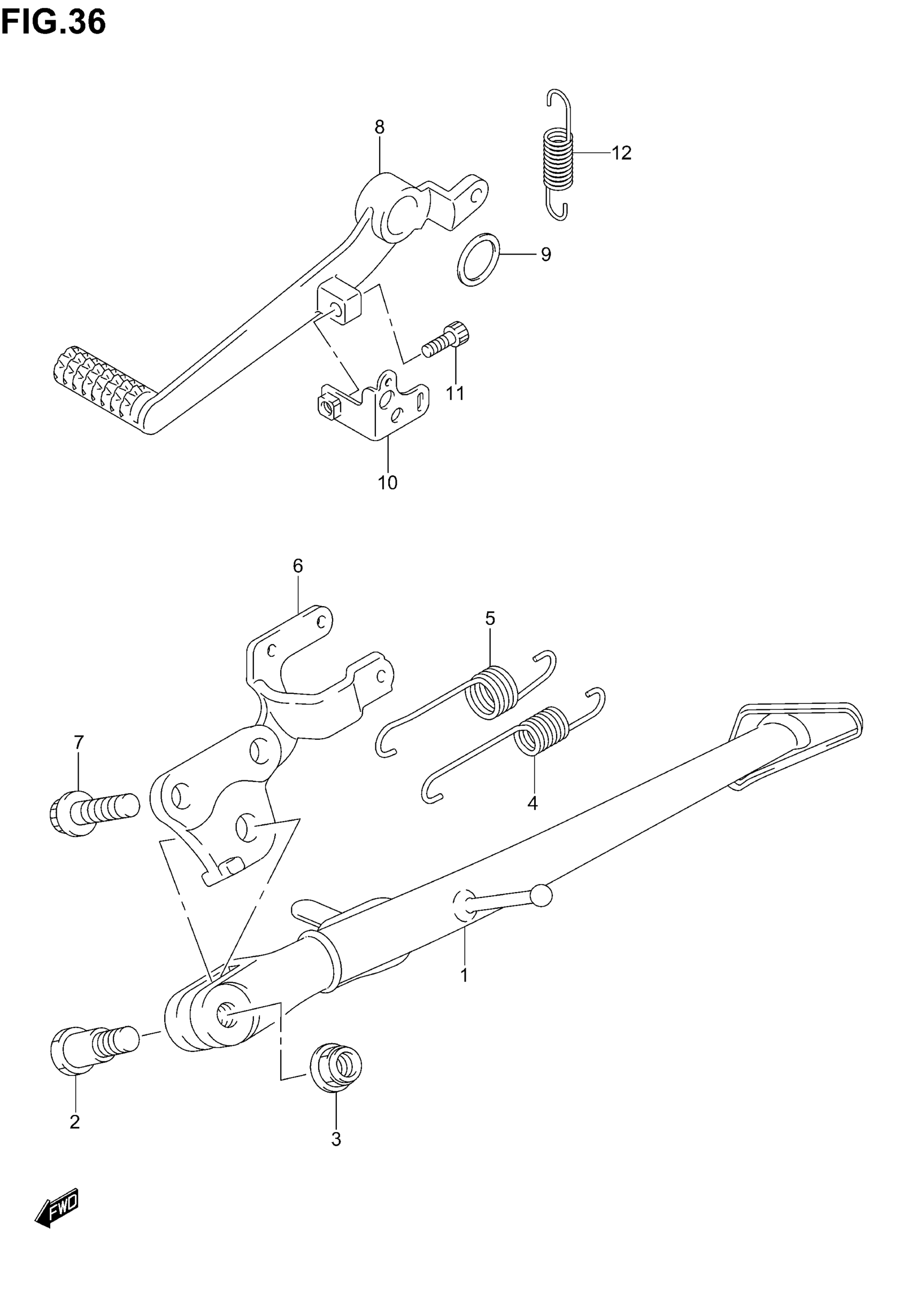 FIG.36

8

12

9

11

10

6

5

7

4

1

2

3

FWD