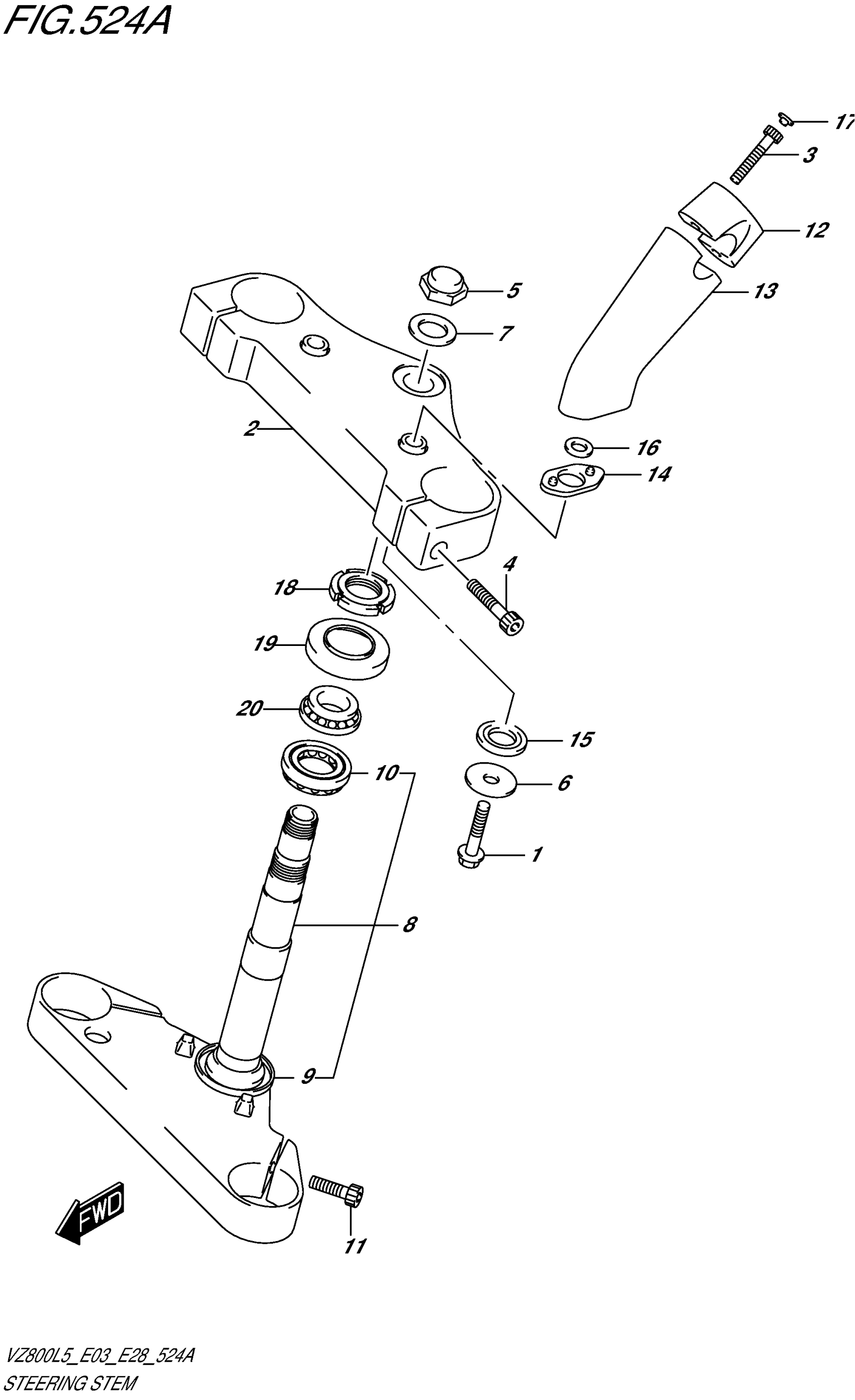 FIG.524A

17
3
12
13
5
7
2
16
14
4
18
19
20
15
10
6
1
8
9
FWD
11

VZ800L5_E03_E28_524A
STEERING STEM