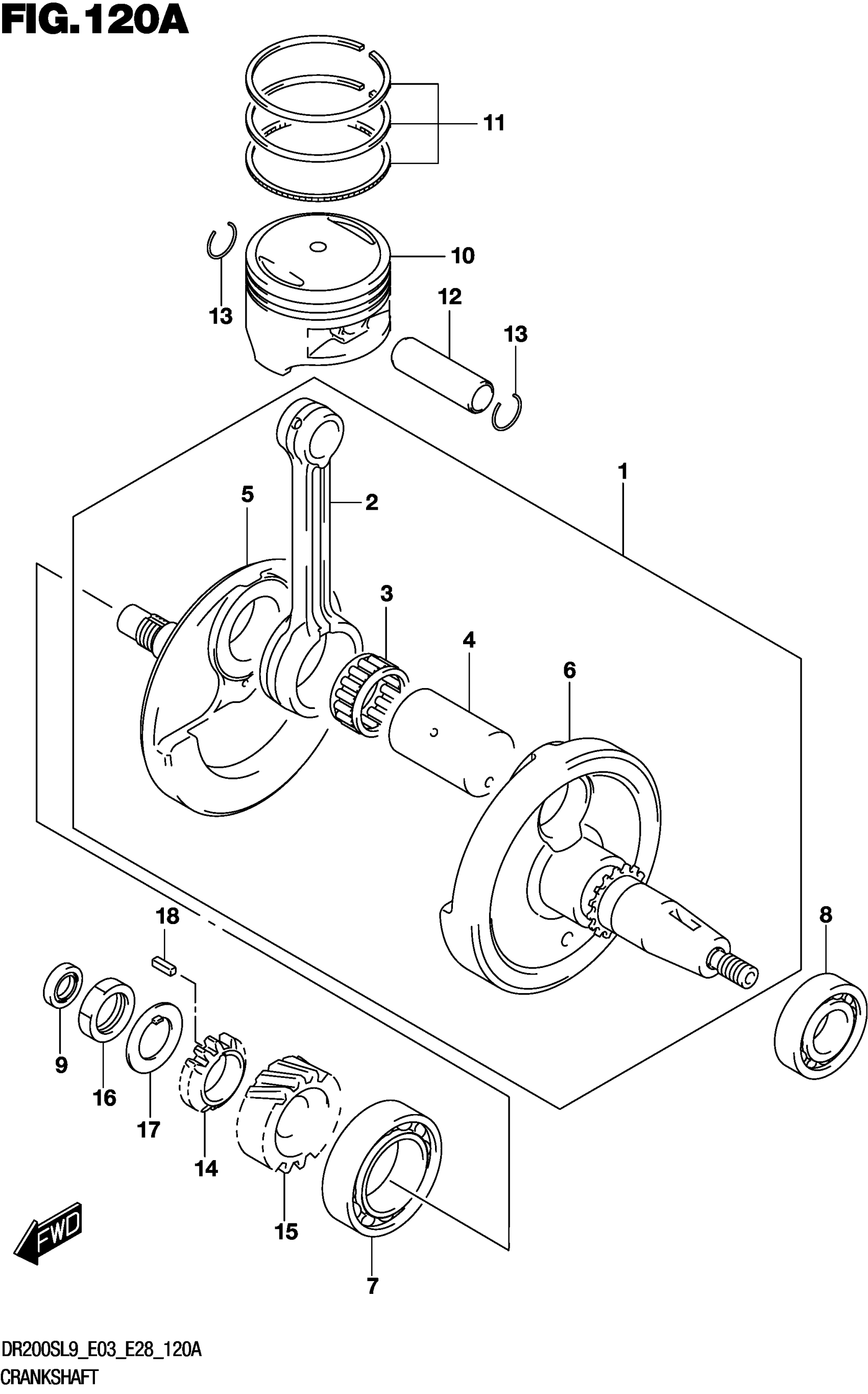 FIG.120A

11

10

13

12

13

1

5

2

3

4

6

18

8

9

16

17

14

15

7

FWD

DR200SL9_E03_E28_120A
CRANKSHAFT