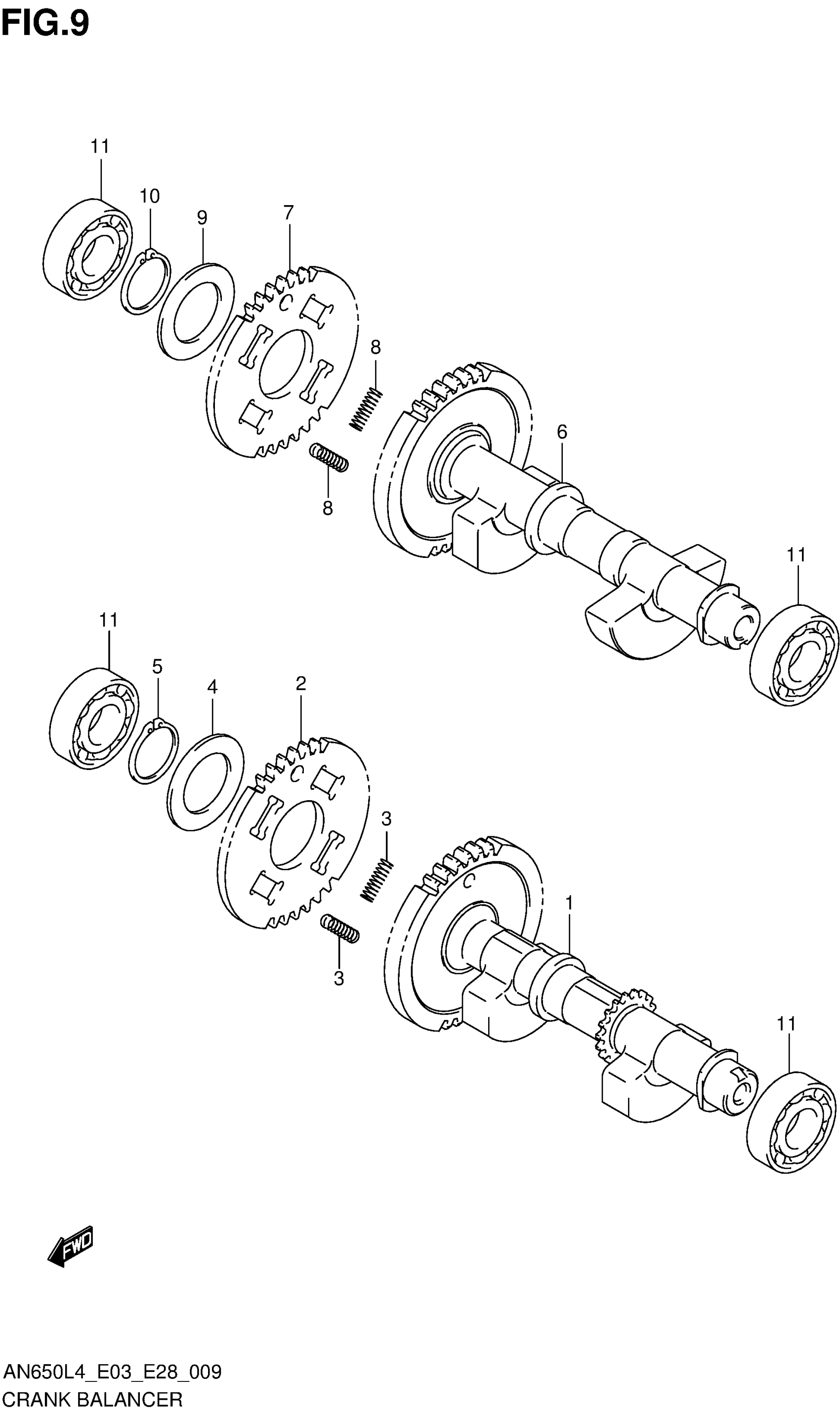 FIG.9

11
10
9
7
8
8
6
11

11
5
4
2
3
3
1
11

FWD

AN650L4_E03_E28_009
CRANK BALANCER