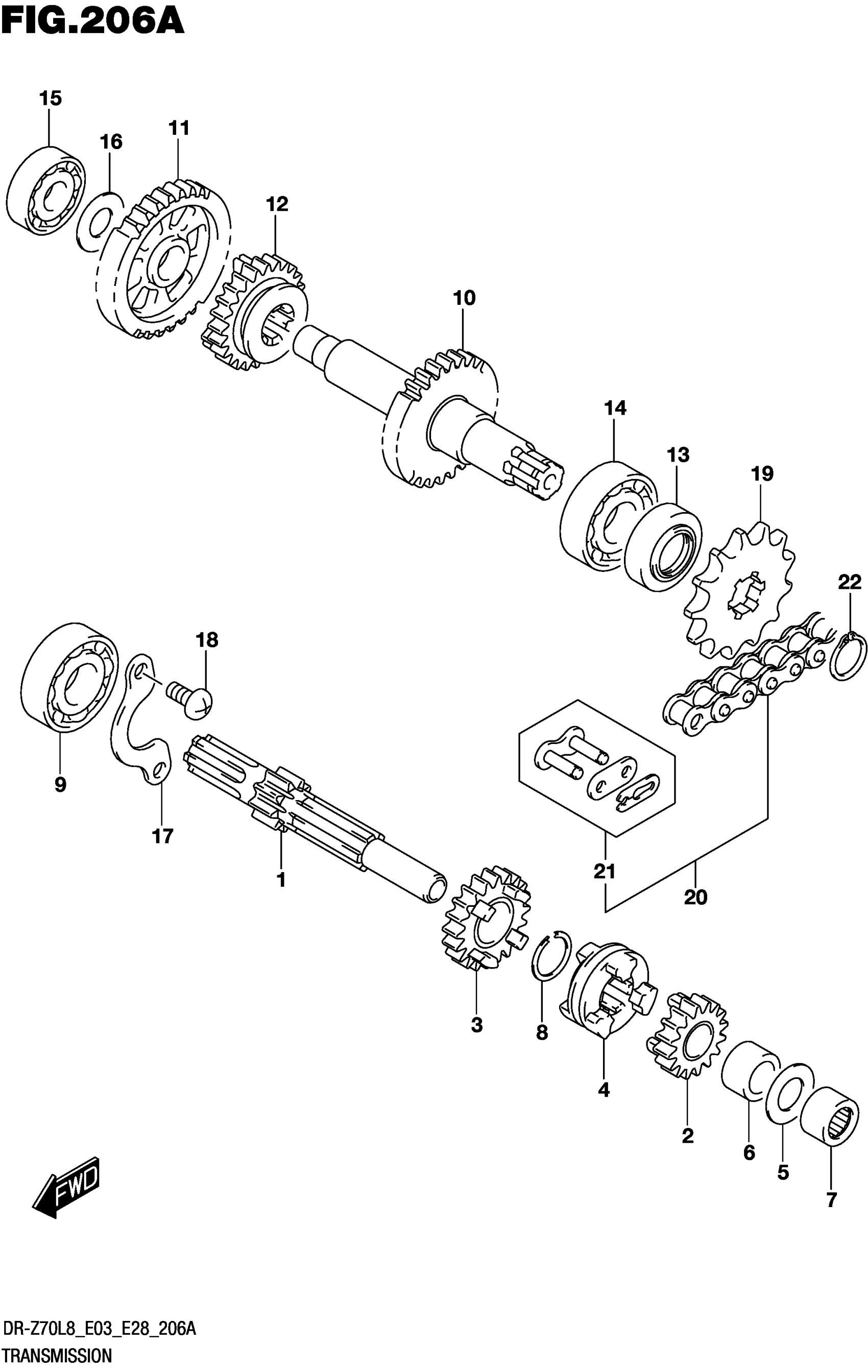 FIG.206A

15
16
11
12
10
14
13
19
22
18
9
17
1
21
20
3
8
4
2
6
5
7

FWD

DR-Z70L8_E03_E28_206A
TRANSMISSION