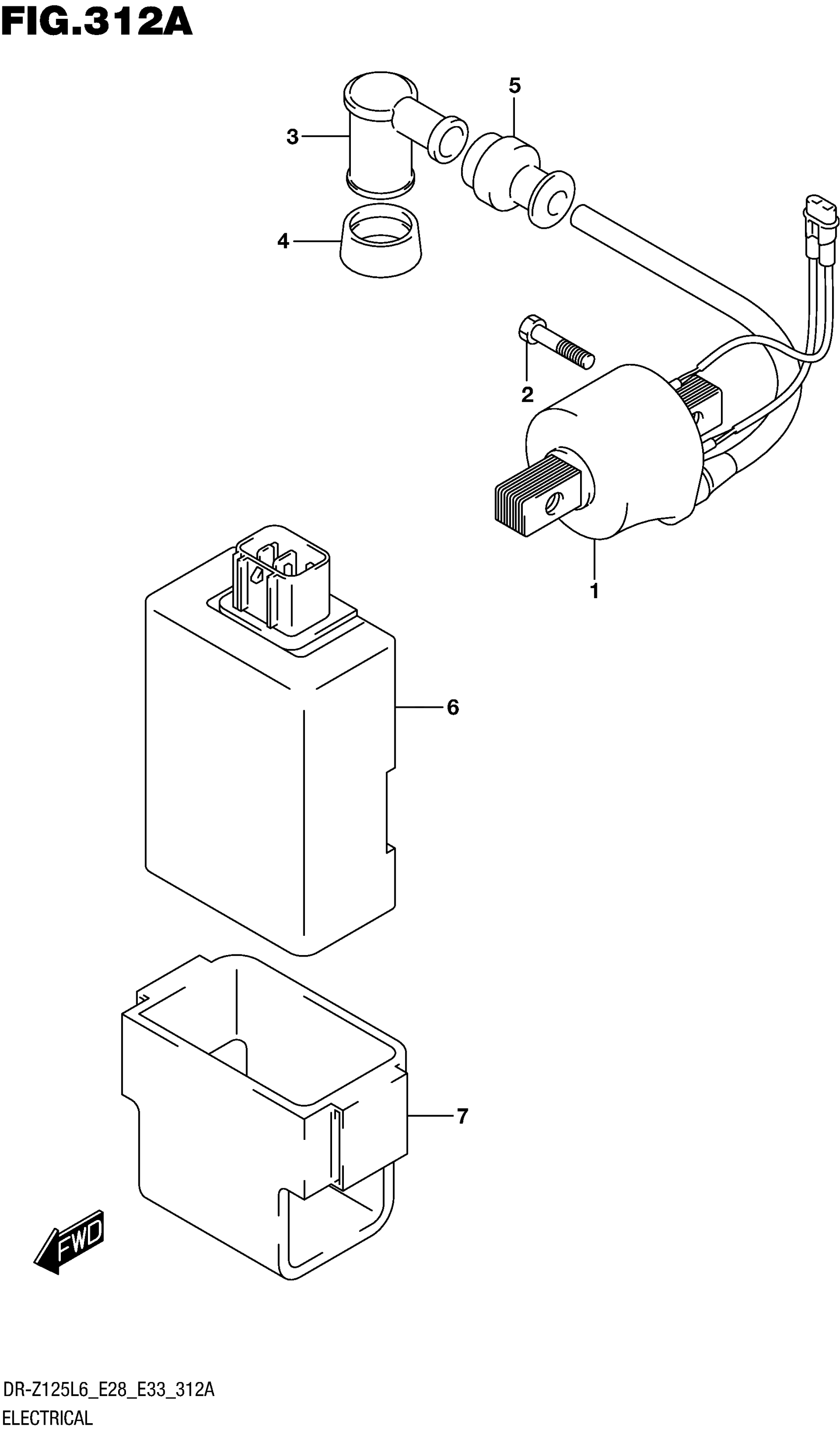 FIG.312A

5
3
4
2
1
6
7
FWD

DR-Z125L6_E28_E33_312A
ELECTRICAL